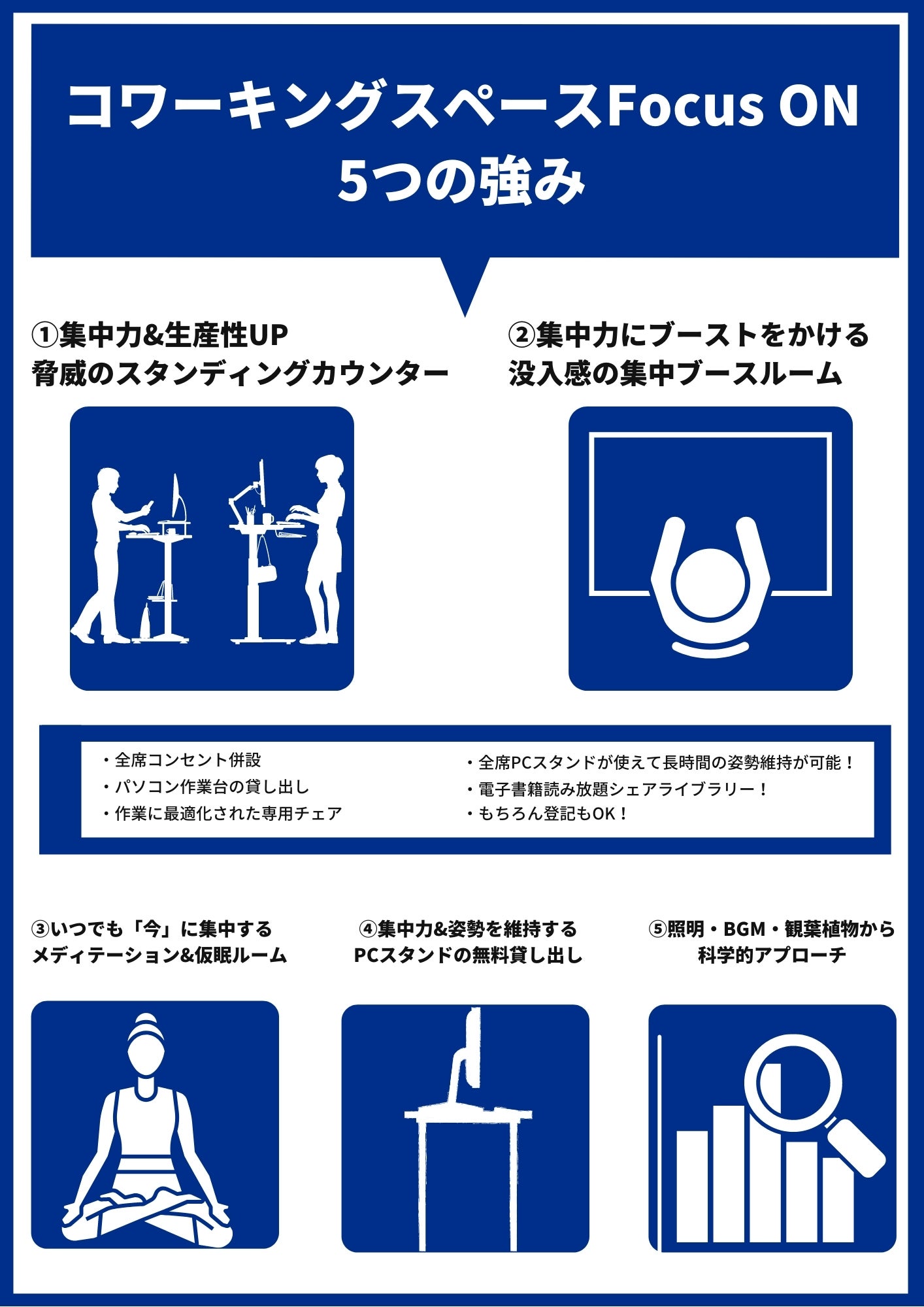 コワーキングスペースFocus ON
5つの強み

①集中力&生産性UP
脅威のスタンディングカウンター

②集中力にブーストをかける
没入感の集中ブースルーム

・全席コンセント併設
・パソコン作業台の貸し出し
・作業に最適化された専用チェア

・全席PCスタンドが使えて長時間の姿勢維持が可能！
・電子書籍読み放題シェアライブラリー！
・もちろん登記もOK！

③いつでも「今」に集中する
メディテーション&仮眠ルーム

④集中力&姿勢を維持する
PCスタンドの無料貸し出し

⑤照明・BGM・観葉植物から
科学的アプローチ