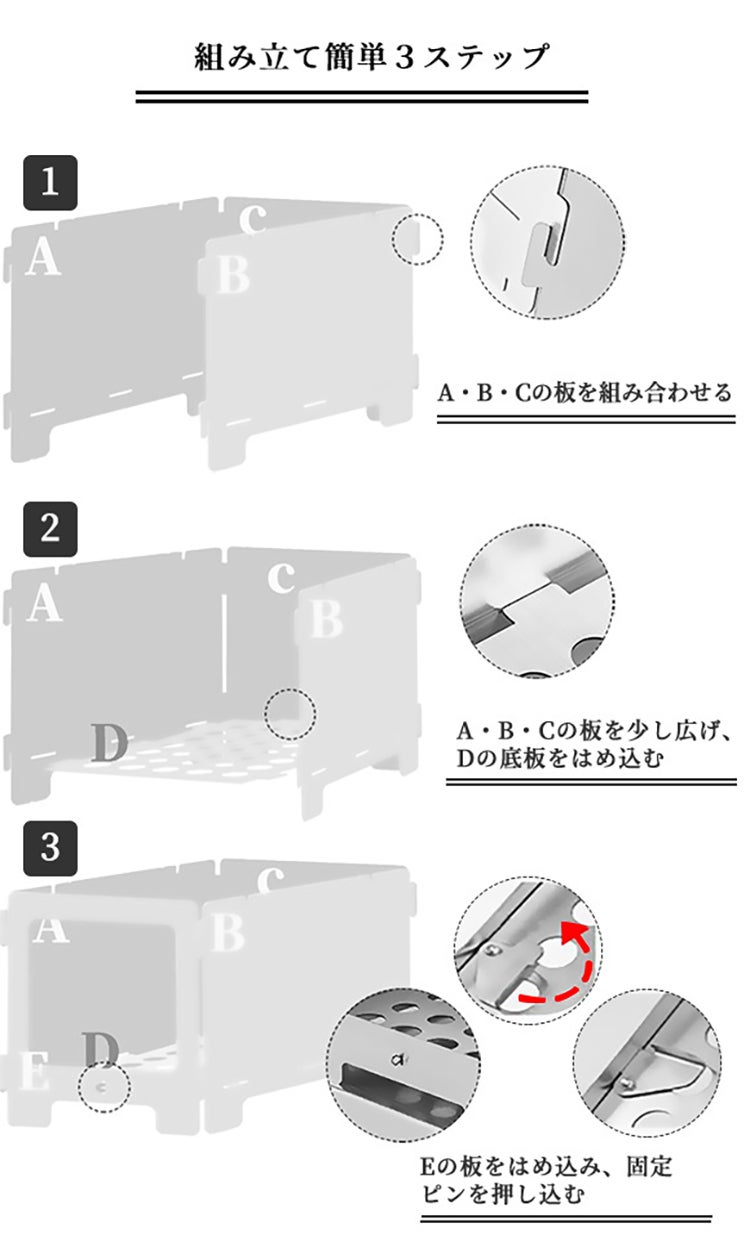 組み立て簡単３ステップ

1

A

C

B

A・B・Cの板を組み合わせる

2

A

C

B

D

A・B・Cの板を少し広げ、Dの底板をはめ込む

3

A

C

B

D

E

Eの板をはめ込み、固定ピンを押し込む