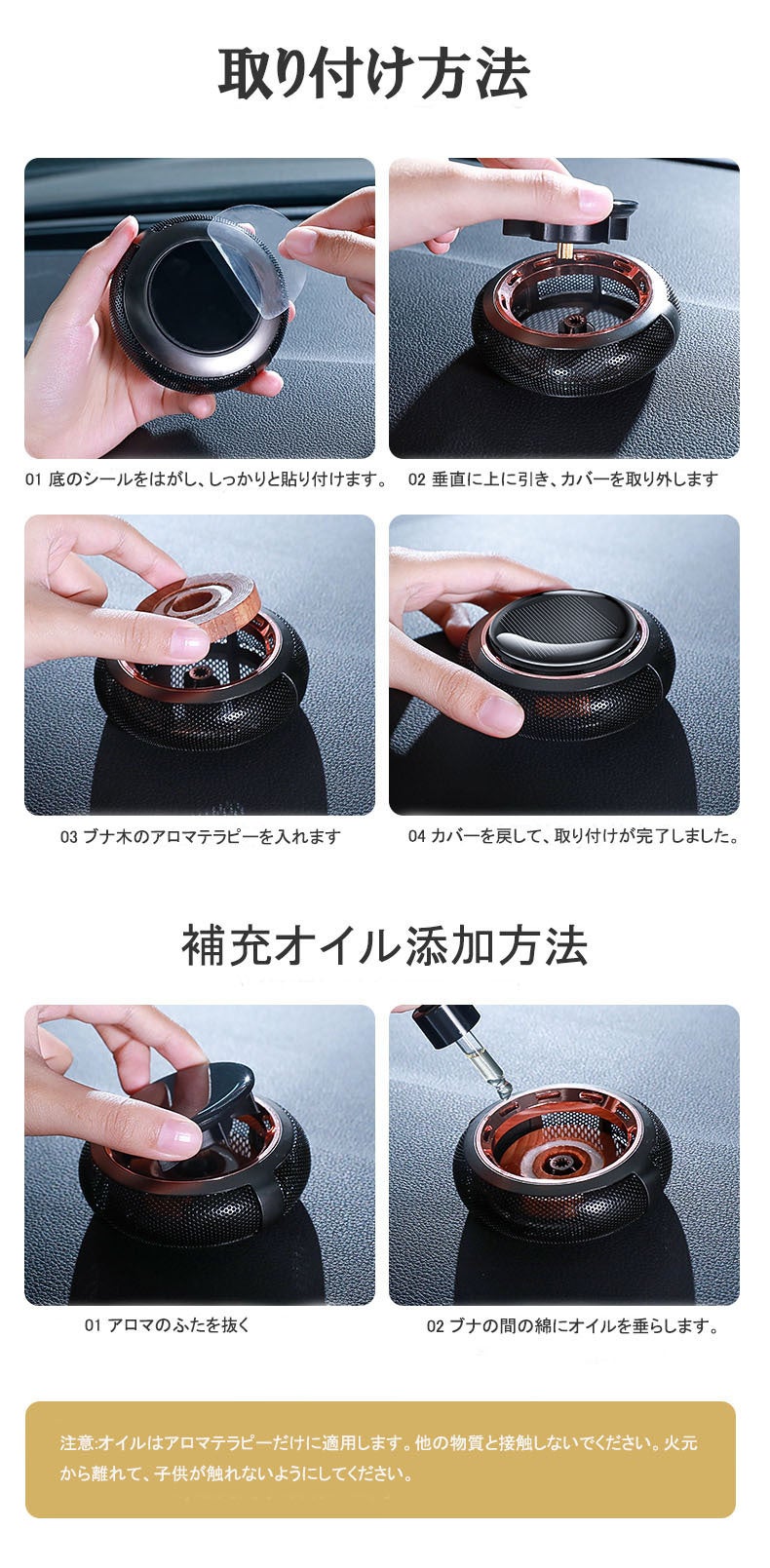 取り付け方法

01 底のシールをはがし、しっかりと貼り付けます。

02 垂直に上に引き、カバーを取り外します

03 ブナ木のアロマテラピーを入れます

04 カバーを戻して、取り付けが完了しました。

補充オイル添加方法

01 アロマのふたを抜く

02 ブナの間の綿にオイルを垂らします。

注意:オイルはアロマテラピーだけに適用します。他の物質と接触しないでください。火元から離れて、子供が触れないようにしてください。