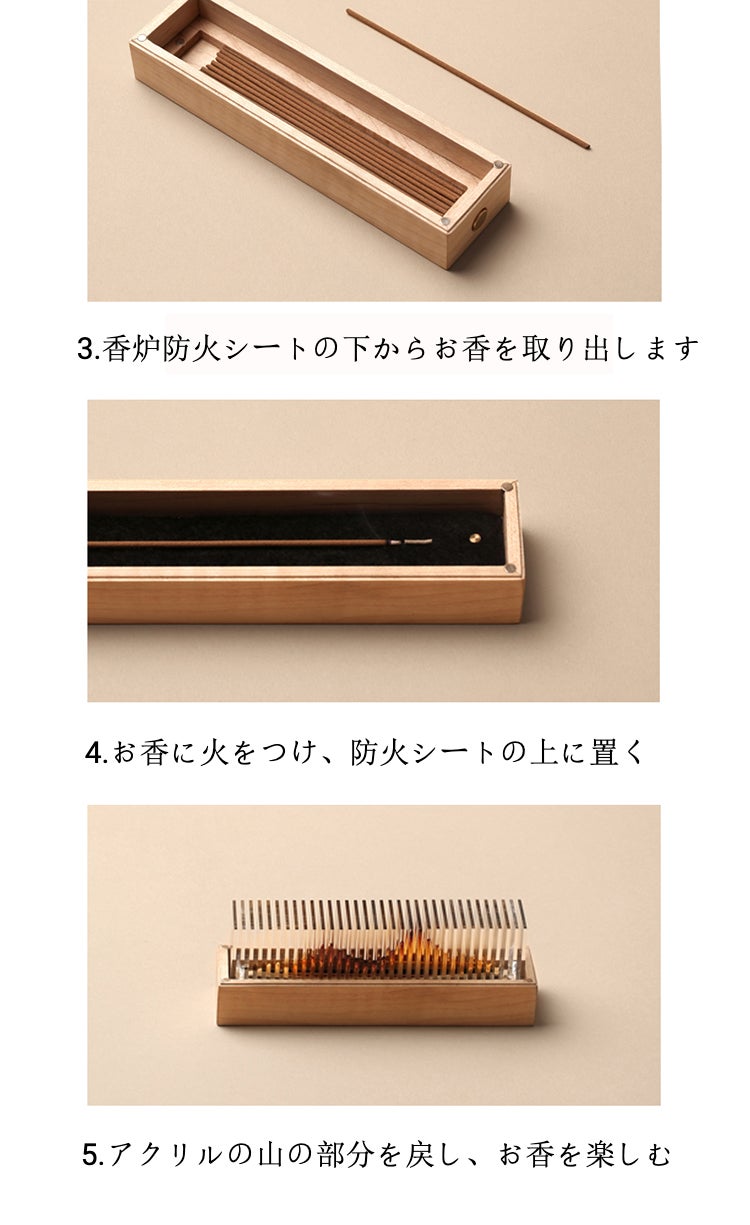 3.香炉防火シートの下からお香を取り出します

4.お香に火をつけ、防火シートの上に置く

5.アクリルの山の部分を戻し、お香を楽しむ