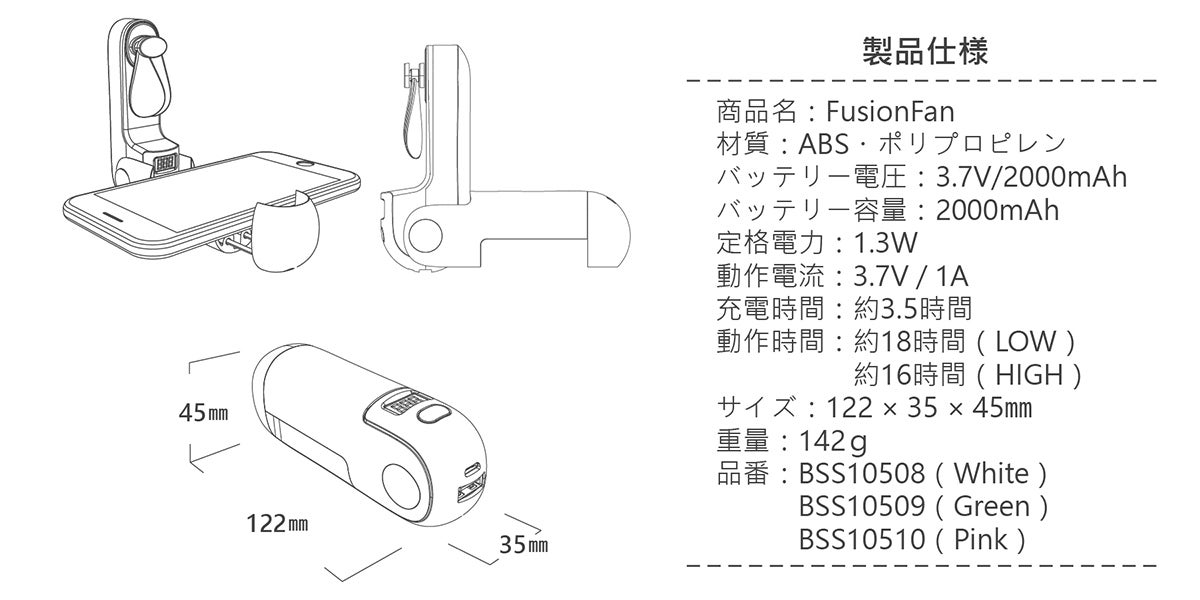 45㎜

122㎜

35㎜

製品仕様

商品名：FusionFan
材質：ABS・ポリプロピレン
バッテリー電圧：3.7V/2000mAh
バッテリー容量：2000mAh
定格電力：1.3W
動作電流：3.7V / 1A
充電時間：約3.5時間
動作時間：約18時間（LOW）
約16時間（HIGH）
サイズ：122 × 35 × 45㎜
重量：142ｇ
品番：BSS10508（White）
BSS10509（Green）
BSS10510（Pink）