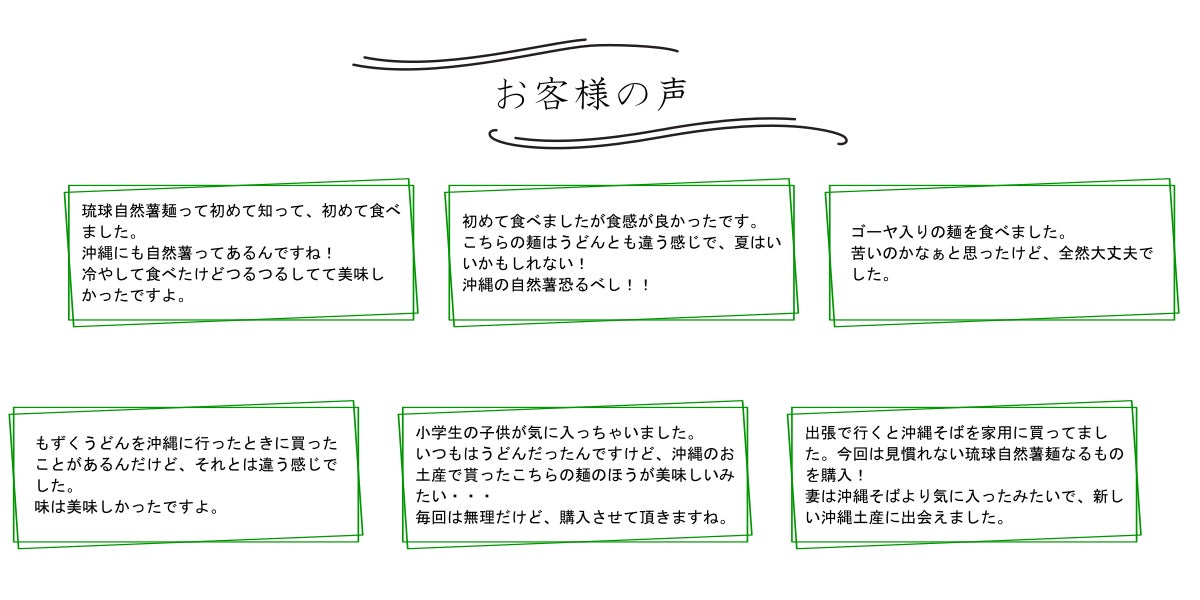 お客様の声

琉球自然薯麺って初めて知って、初めて食べました。
沖縄にも自然薯ってあるんですね！
冷やして食べたけどつるつるしてて美味しかったですよ。

初めて食べましたが食感が良かったです。
こちらの麺はうどんとも違う感じで、夏はいいかもしれない！
沖縄の自然薯恐るべし！！

ゴーヤ入りの麺を食べました。
苦いのかなぁと思ったけど、全然大丈夫でした。

もずくうどんを沖縄に行ったときに買ったことがあるんだけど、それとは違う感じでした。
味は美味しかったですよ。

小学生の子供が気に入っちゃいました。
いつもはうどんだったんですけど、沖縄のお土産で貰ったこちらの麺のほうが美味しいみたい・・・
毎回は無理だけど、購入させて頂きますね。

出張で行くと沖縄そばを家用に買ってました。今回は見慣れない琉球自然薯麺なるものを購入！
妻は沖縄そばより気に入ったみたいで、新しい沖縄土産に出会えました。