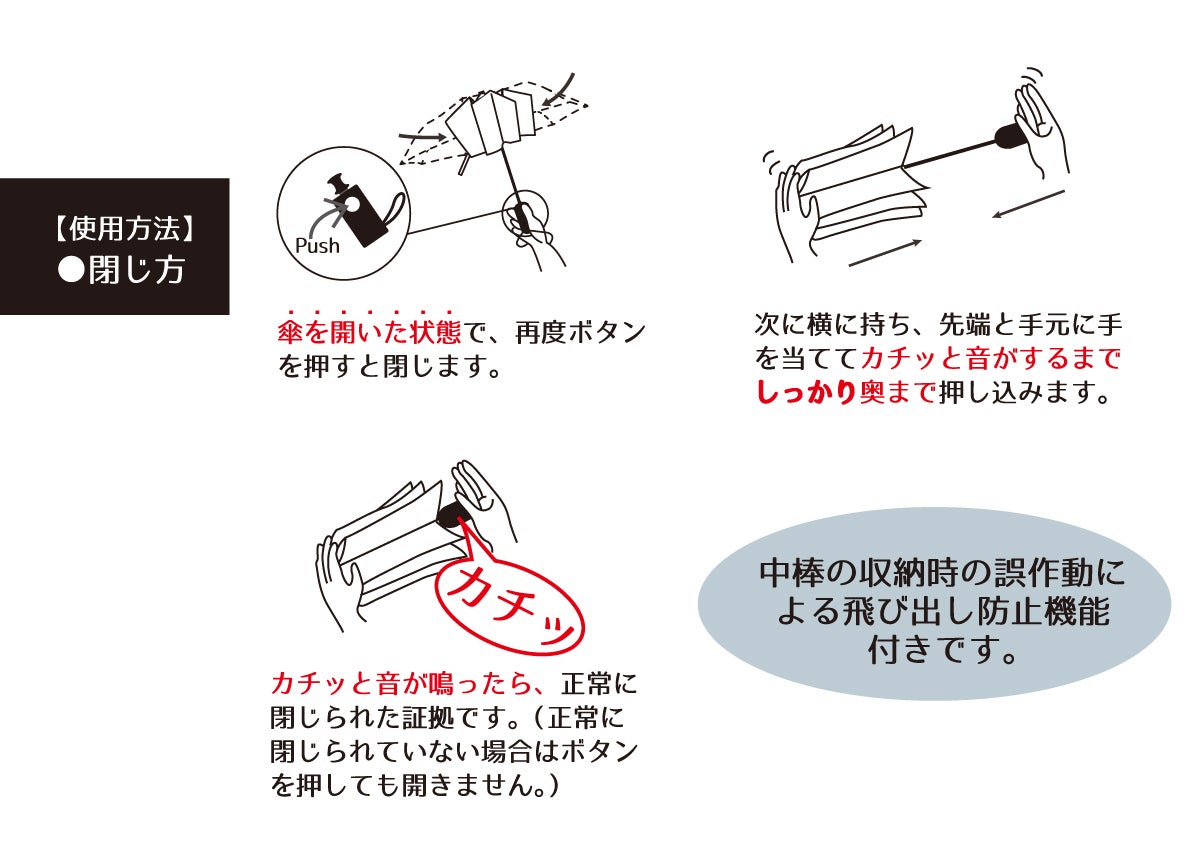 【使用方法】
●閉じ方

Push

傘を開いた状態で、再度ボタンを押すと閉じます。

次に横に持ち、先端と手元に手を当ててカチッと音がするまでしっかり奥まで押し込みます。

カチッ

カチッと音が鳴ったら、正常に閉じられた証拠です。（正常に閉じられていない場合はボタンを押しても開きません。）

中棒の収納時の誤作動による飛び出し防止機能付きです。