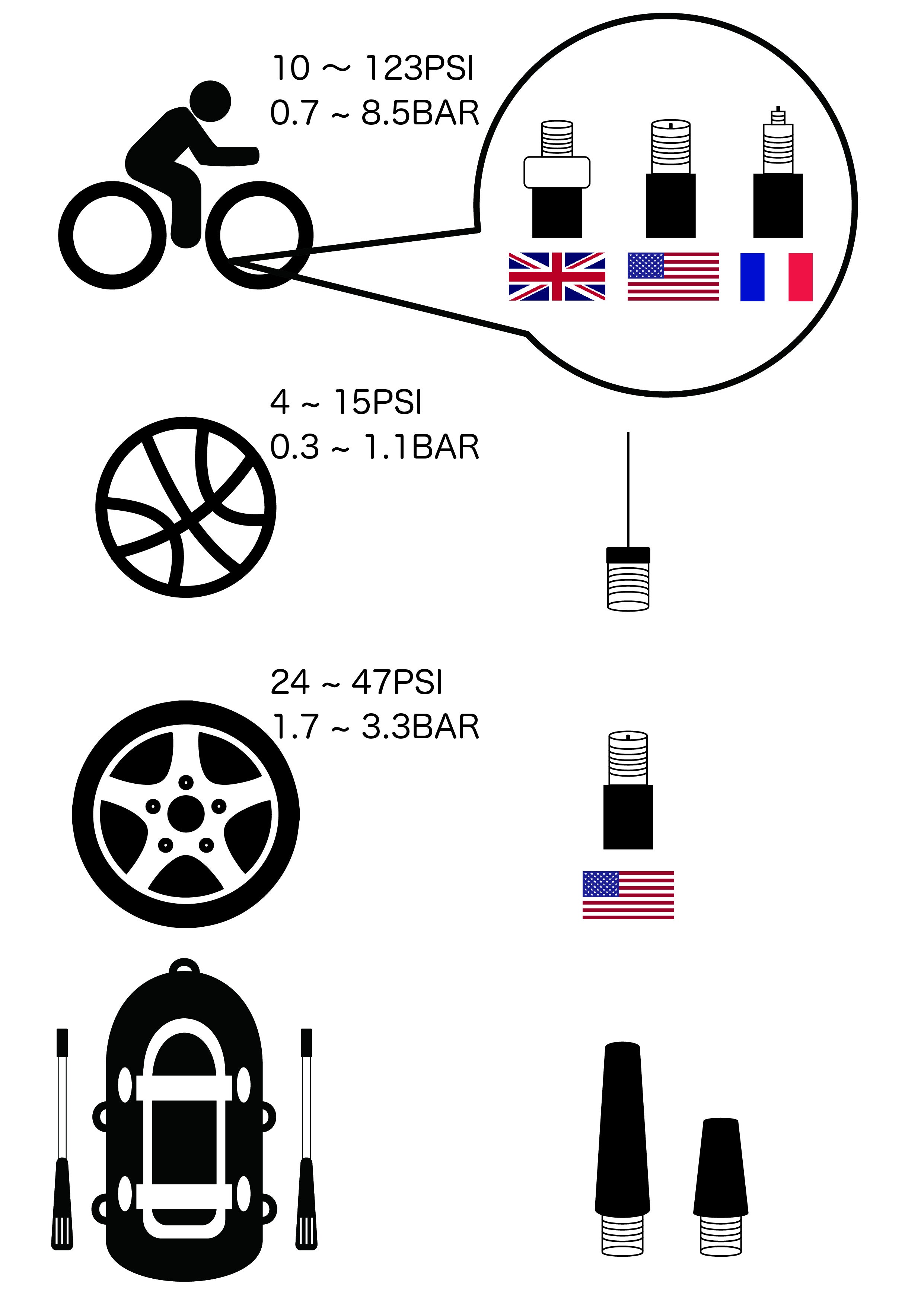 10 ~ 123PSI
0.7 ~ 8.5BAR

4 ~ 15PSI
0.3 ~ 1.1BAR

24 ~ 47PSI
1.7 ~ 3.3BAR