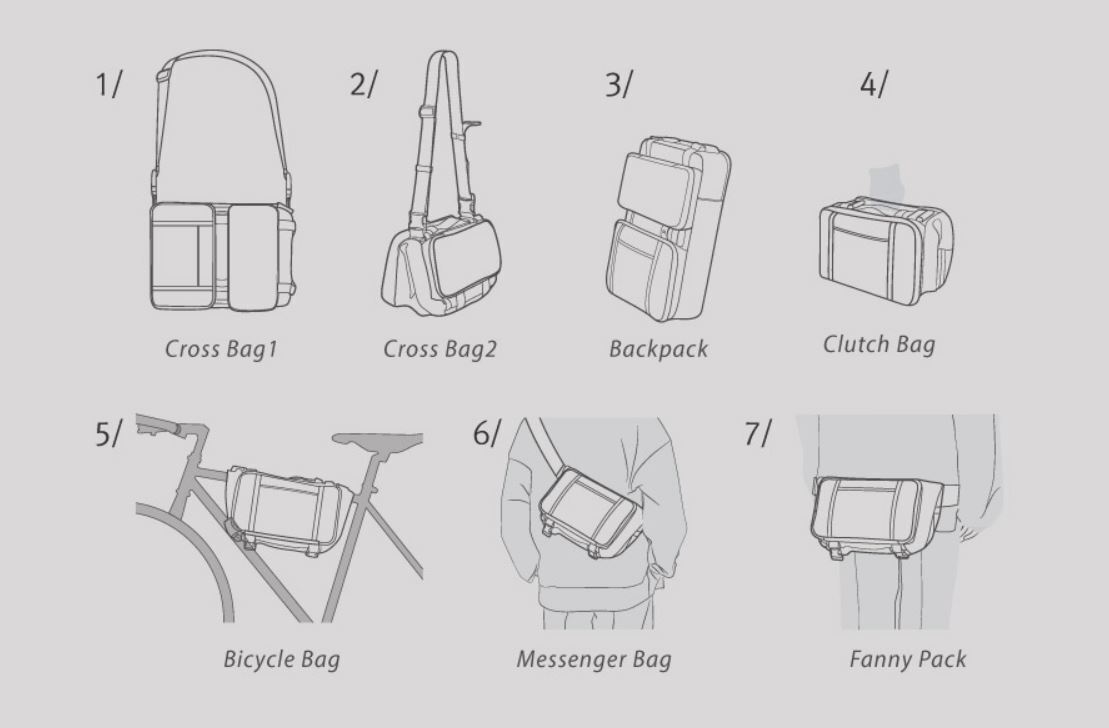 1/
Cross Bag1

2/
Cross Bag2

3/
Backpack

4/
Clutch Bag

5/
Bicycle Bag

6/
Messenger Bag

7/
Fanny Pack