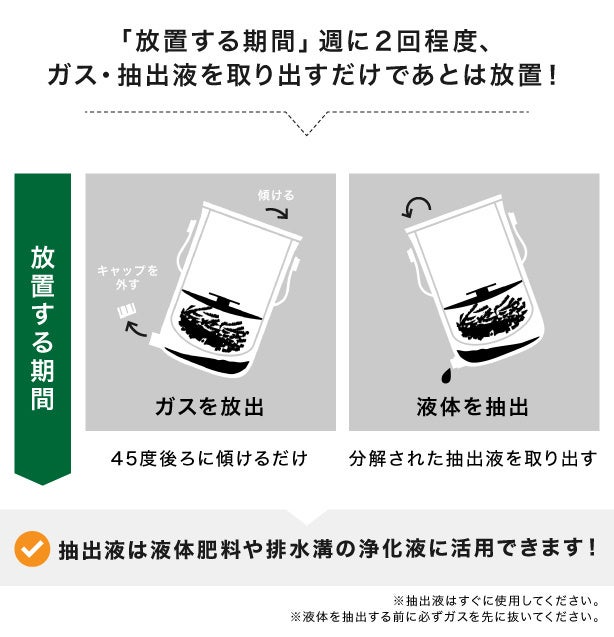 「放置する期間」週に２回程度、
ガス・抽出液を取り出すだけであとは放置！

放置する期間

傾ける

キャップを外す

ガスを放出

45度後ろに傾けるだけ

液体を抽出

分解された抽出液を取り出す

抽出液は液体肥料や排水溝の浄化液に活用できます！

※抽出液はすぐに使用してください。
※液体を抽出する前に必ずガスを先に抜いてください。