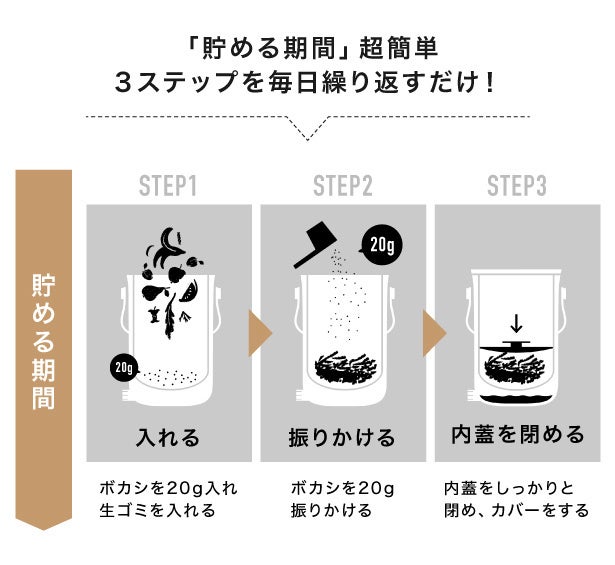 「貯める期間」超簡単
３ステップを毎日繰り返すだけ！

貯める期間

STEP1

20g

入れる

ボカシを20g入れ
生ゴミを入れる

STEP2

20g

振りかける

ボカシを20g
振りかける

STEP3

内蓋を閉める

内蓋をしっかりと
閉め、カバーをする