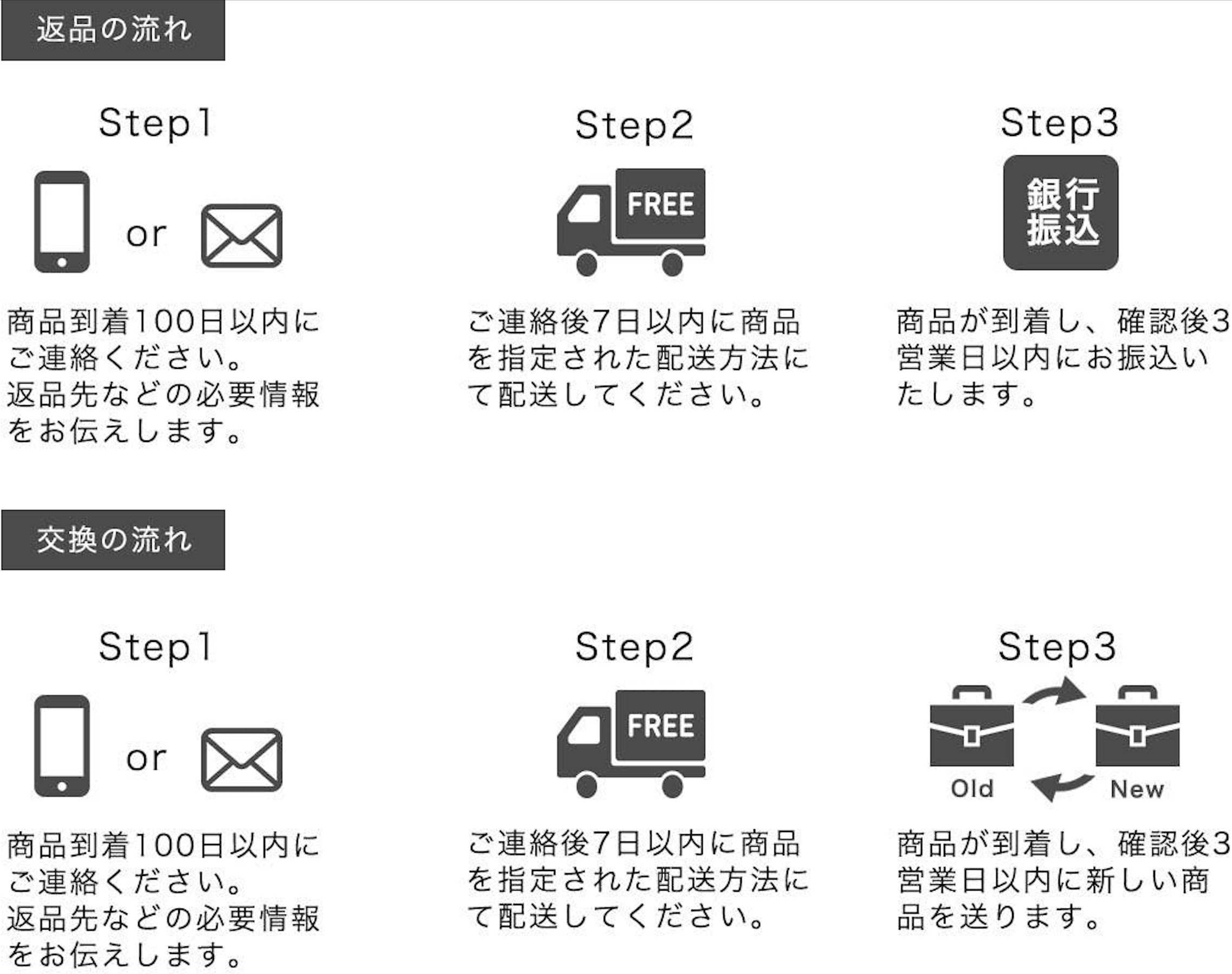 返品の流れ

Step1

or

商品到着100日以内にご連絡ください。返品先などの必要情報をお伝えします。

Step2

FREE

ご連絡後7日以内に商品を指定された配送方法にて配送してください。

Step3

銀行振込

商品が到着し、確認後3営業日以内にお振込いたします。

交換の流れ

Step1

or

商品到着100日以内にご連絡ください。返品先などの必要情報をお伝えします。

Step2

FREE

ご連絡後7日以内に商品を指定された配送方法にて配送してください。

Step3

Old

New

商品が到着し、確認後3営業日以内に新しい商品を送ります。