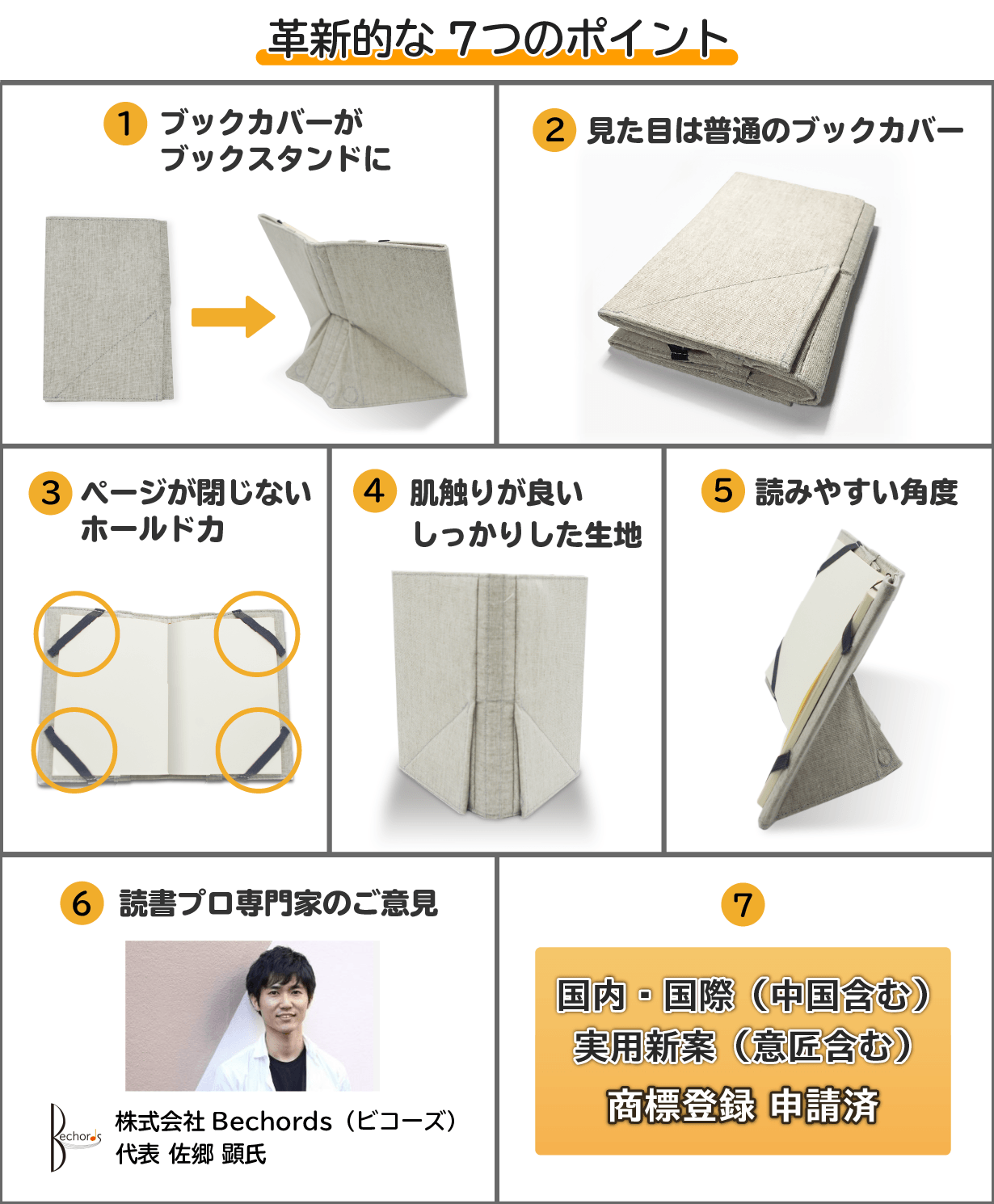 革新的な 7つのポイント

1 ブックカバーが ブックスタンドに

2 見た目は普通のブックカバー

3 ページが閉じない ホールド力

4 肌触りが良い しっかりした生地

5 読みやすい角度

6 読書プロ専門家のご意見

Bechords

株式会社 Bechords（ビコーズ）
代表 佐郷 顕氏

7

国内・国際（中国含む）
実用新案（意匠含む）
商標登録 申請済