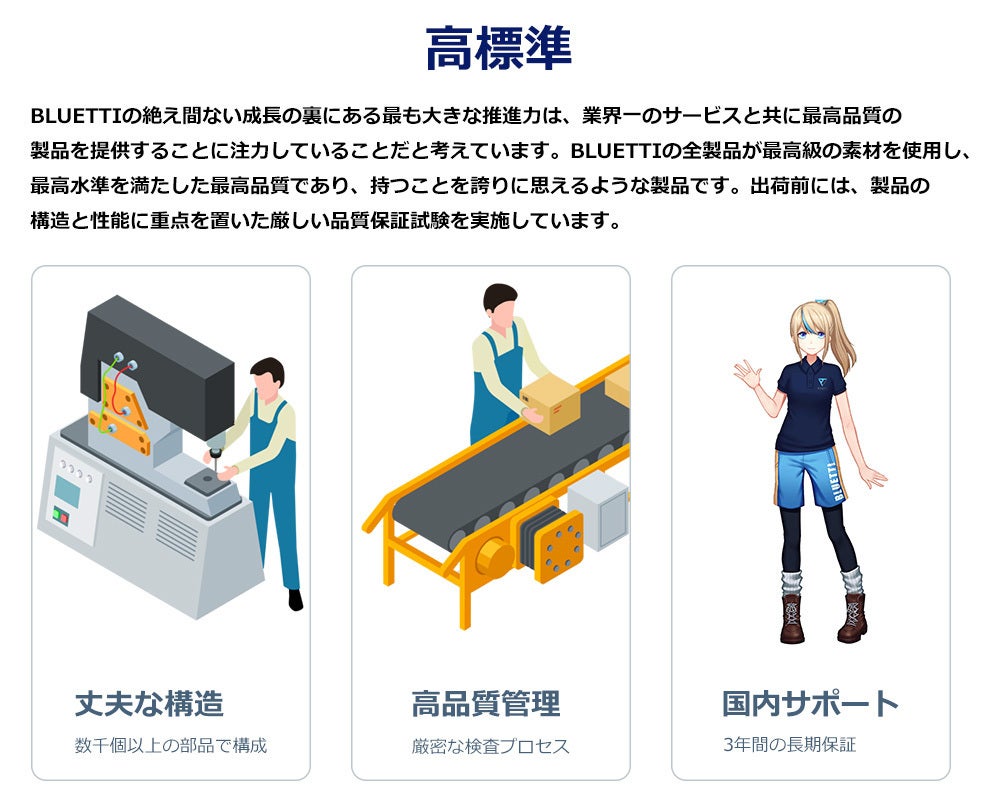 高標準

BLUETTIの絶え間ない成長の裏にある最も大きな推進力は、業界一のサービスと共に最高品質の製品を提供することに注力していることだと考えています。BLUETTIの全製品が最高級の素材を使用し、最高水準を満たした最高品質であり、持つことを誇りに思えるような製品です。出荷前には、製品の構造と性能に重点を置いた厳しい品質保証試験を実施しています。

BLUETTI

丈夫な構造
数千個以上の部品で構成

高品質管理
厳密な検査プロセス

国内サポート
3年間の長期保証