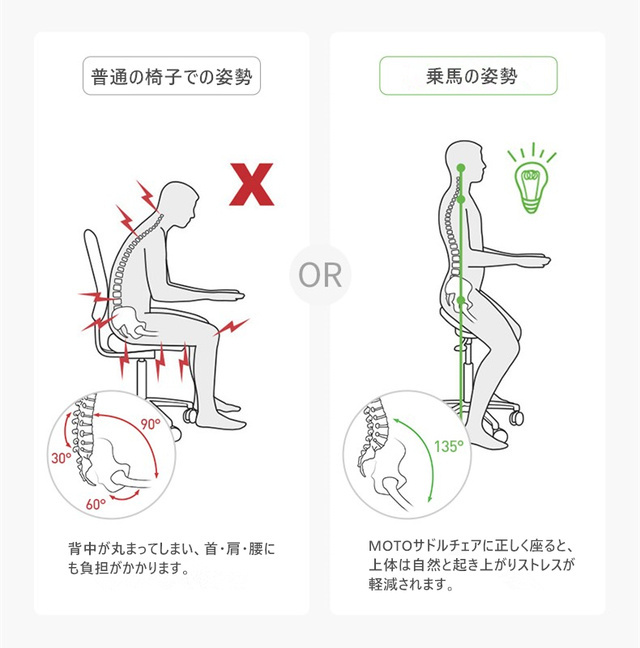 普通の椅子での姿勢

X

90°

30°

60°

背中が丸まってしまい、首・肩・腰にも負担がかかります。

OR

乗馬の姿勢

135°

MOTOサドルチェアに正しく座ると、上体は自然と起き上がりストレスが軽減されます。