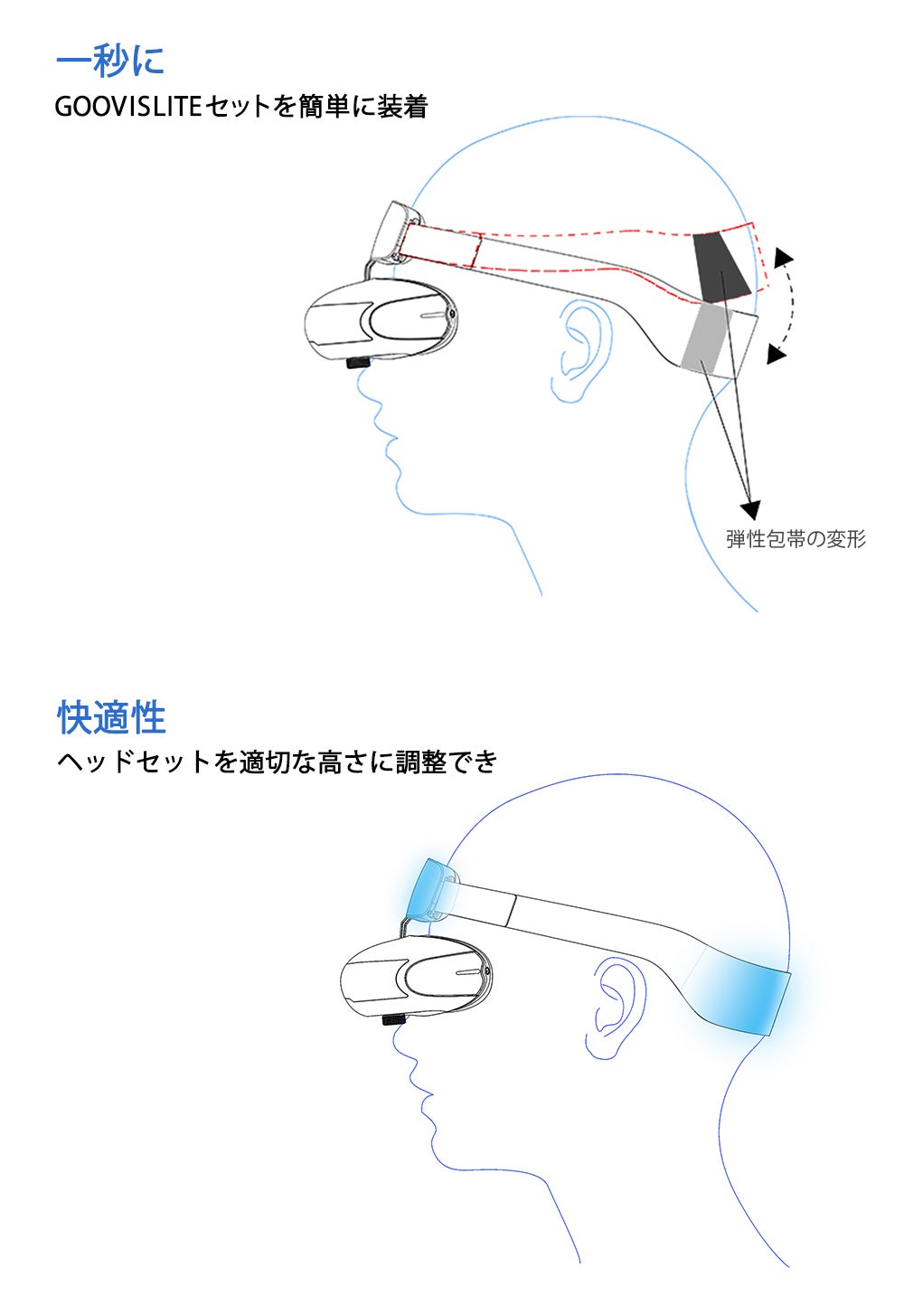 一秒に

GOOVISLITEセットを簡単に装着

弾性包帯の変形

快適性

ヘッドセットを適切な高さに調整でき