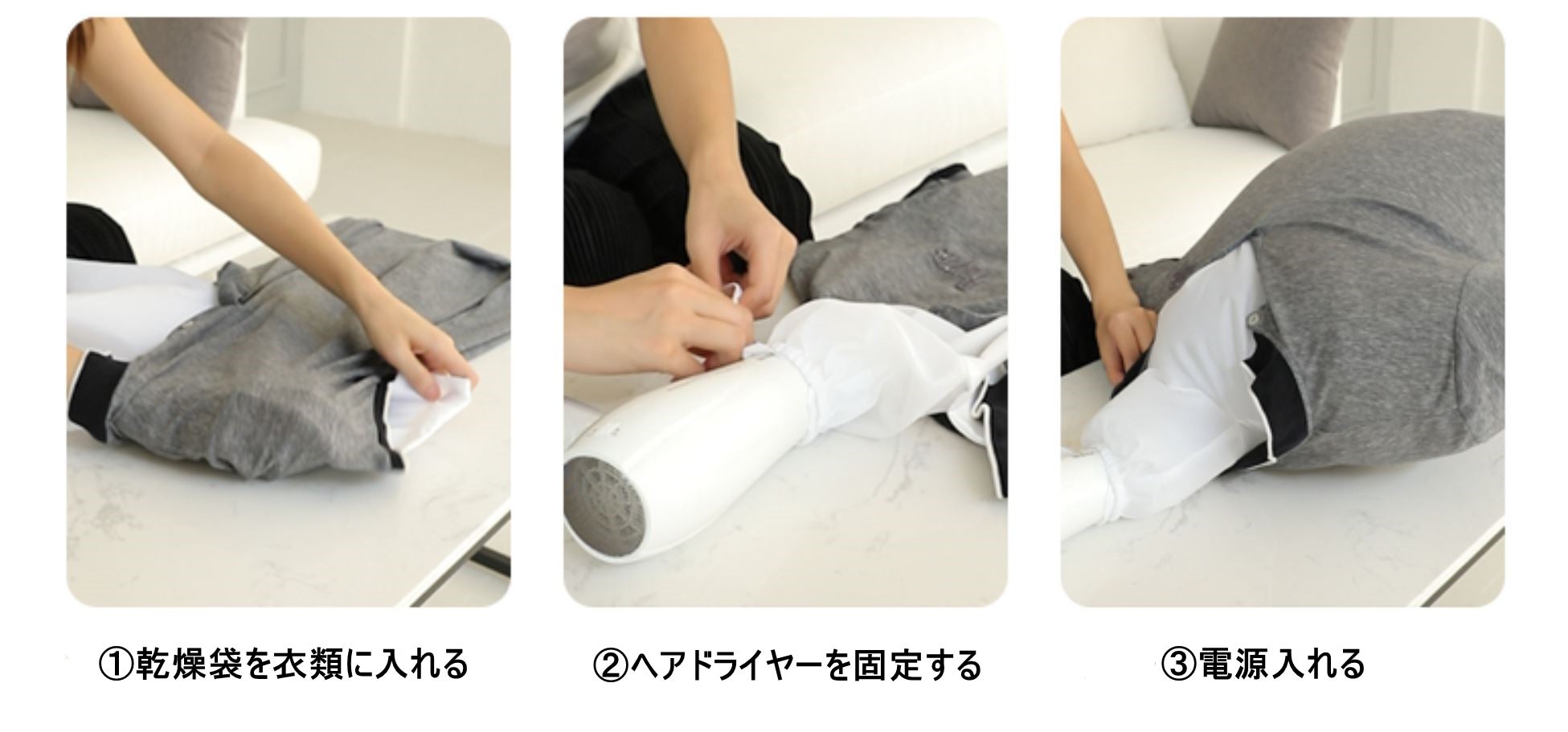 ①乾燥袋を衣類に入れる

②ヘアドライヤーを固定する

③電源入れる