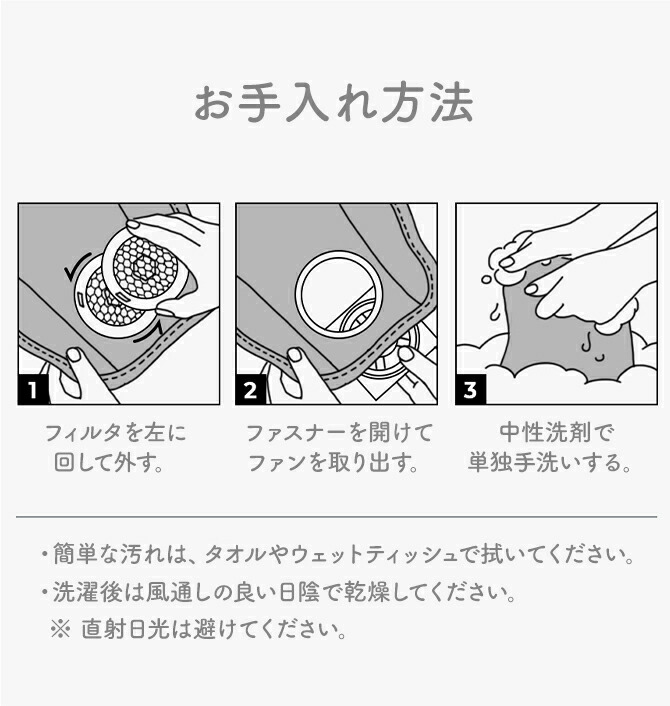 お手入れ方法

1

フィルタを左に回して外す。

2

ファスナーを開けてファンを取り出す。

3

中性洗剤で単独手洗いする。

・簡単な汚れは、タオルやウェットティッシュで拭いてください。

・洗濯後は風通しの良い日陰で乾燥してください。

※ 直射日光は避けてください。