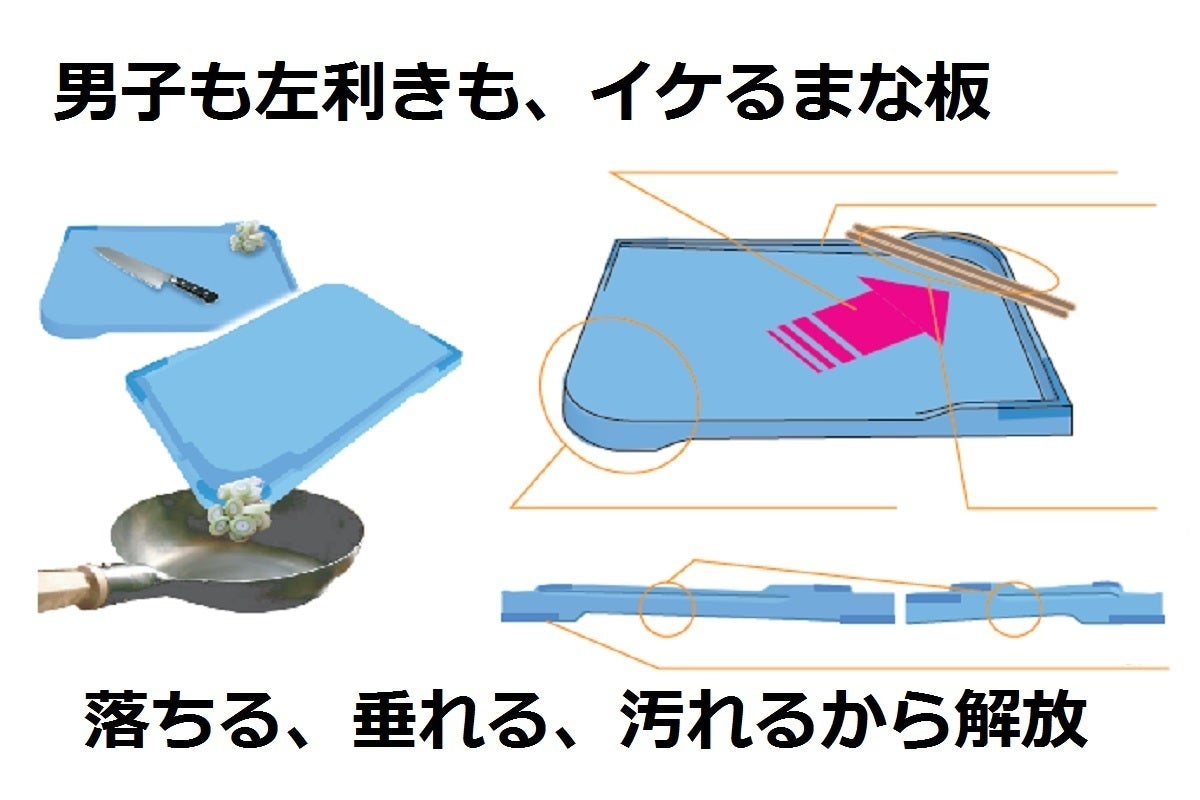 男子も左利きも、イケるまな板

落ちる、垂れる、汚れるから解放