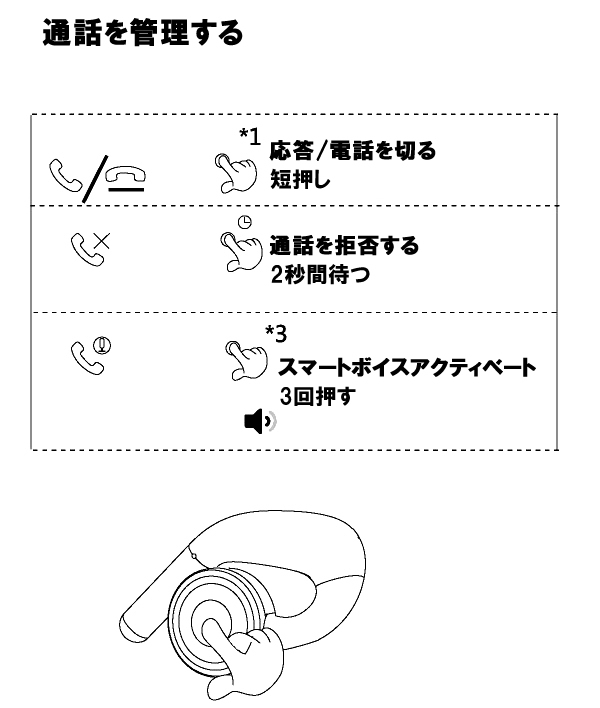 通話を管理する

*1
応答/電話を切る
短押し

通話を拒否する
2秒間待つ

*3
スマートボイスアクティベート
3回押す