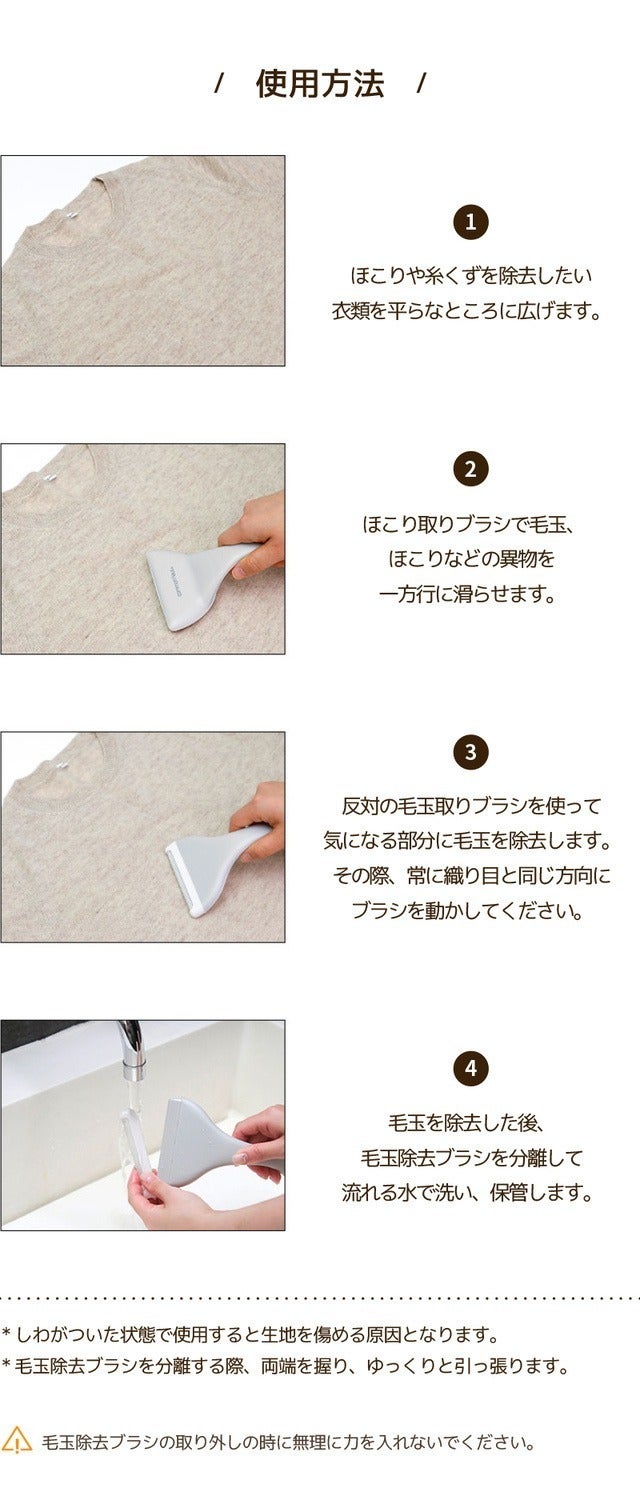 / 使用方法 /

1
ほこりや糸くずを除去したい
衣類を平らなところに広げます。

2
ほこり取りブラシで毛玉、
ほこりなどの異物を
一方行に滑らせます。

3
反対の毛玉取りブラシを使って
気になる部分に毛玉を除去します。
その際、常に織り目と同じ方向に
ブラシを動かしてください。

4
毛玉を除去した後、
毛玉除去ブラシを分離して
流れる水で洗い、保管します。

* しわがついた状態で使用すると生地を傷める原因となります。
* 毛玉除去ブラシを分離する際、両端を握り、ゆっくりと引っ張ります。

毛玉除去ブラシの取り外しの時に無理に力を入れないでください。