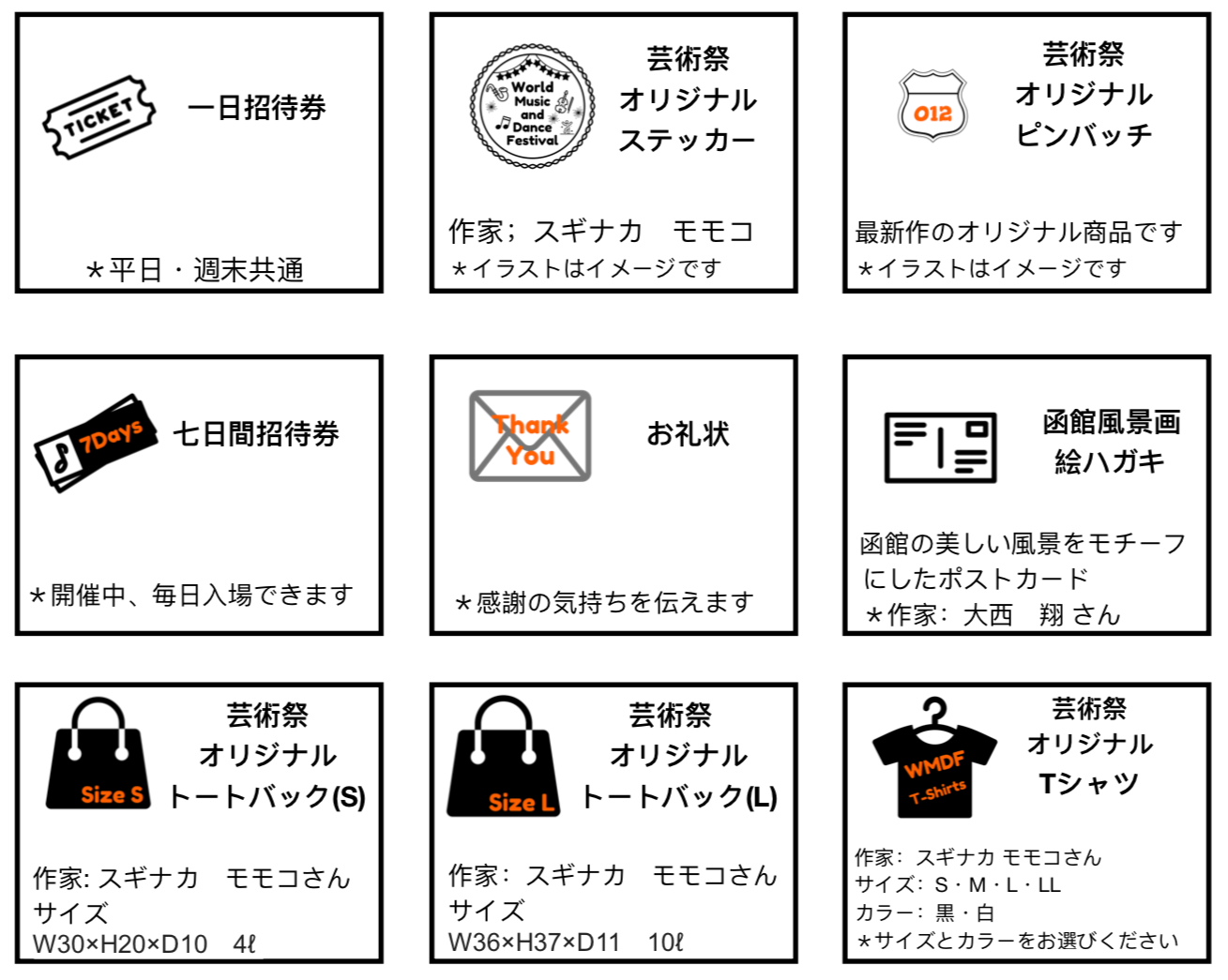 TICKET

一日招待券

＊平日・週末共通

World Music and Dance Festival

芸術祭
オリジナル
ステッカー

作家；スギナカ　モモコ
＊イラストはイメージです

012

芸術祭
オリジナル
ピンバッチ

最新作のオリジナル商品です
＊イラストはイメージです

7Days

七日間招待券

＊開催中、毎日入場できます

Thank You

お礼状

＊感謝の気持ちを伝えます

函館風景画
絵ハガキ

函館の美しい風景をモチーフにしたポストカード
＊作家：大西　翔 さん

Size S

芸術祭
オリジナル
トートバック(S)

作家: スギナカ　モモコさん
サイズ
W30×H20×D10　4ℓ

Size L

芸術祭
オリジナル
トートバック(L)

作家：スギナカ　モモコさん
サイズ
W36×H37×D11　10ℓ

WMDF T-Shirts

芸術祭
オリジナル
Tシャツ

作家：スギナカ モモコさん
サイズ：S・M・L・LL
カラー：黒・白
＊サイズとカラーをお選びください