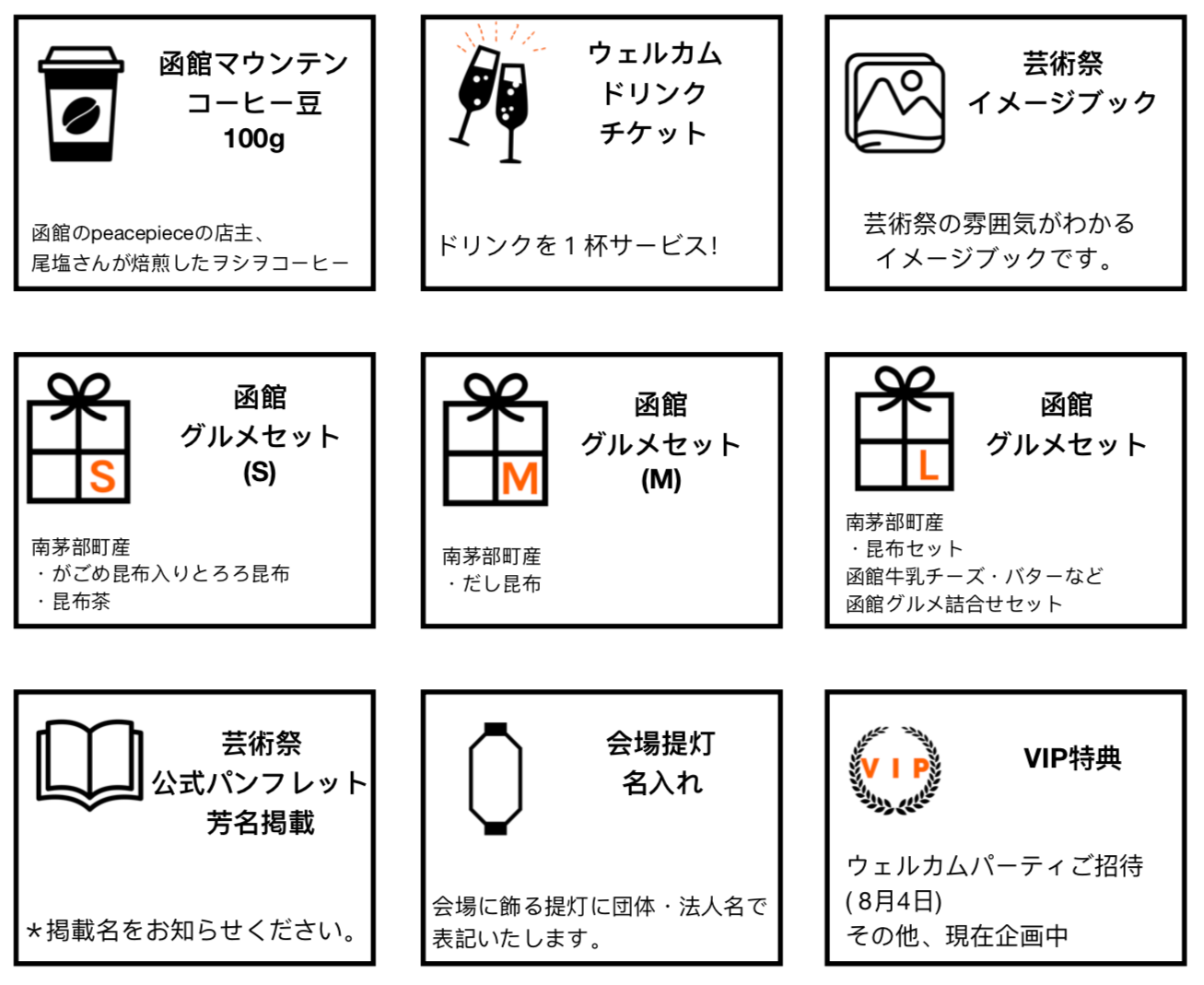 函館マウンテン
コーヒー豆
100g

函館のpeacepieceの店主、
尾塩さんが焙煎したヲシヲコーヒー

ウェルカム
ドリンク
チケット

ドリンクを１杯サービス!

芸術祭
イメージブック

芸術祭の雰囲気がわかる
イメージブックです。

S

函館
グルメセット
(S)

南茅部町産
・がごめ昆布入りとろろ昆布
・昆布茶

M

函館
グルメセット
(M)

南茅部町産
・だし昆布

L

函館
グルメセット

南茅部町産
・昆布セット
函館牛乳チーズ・バターなど
函館グルメ詰合せセット

芸術祭
公式パンフレット
芳名掲載

*掲載名をお知らせください。

会場提灯
名入れ

会場に飾る提灯に団体・法人名で
表記いたします。

VIP

VIP特典

ウェルカムパーティご招待
(8月4日)
その他、現在企画中