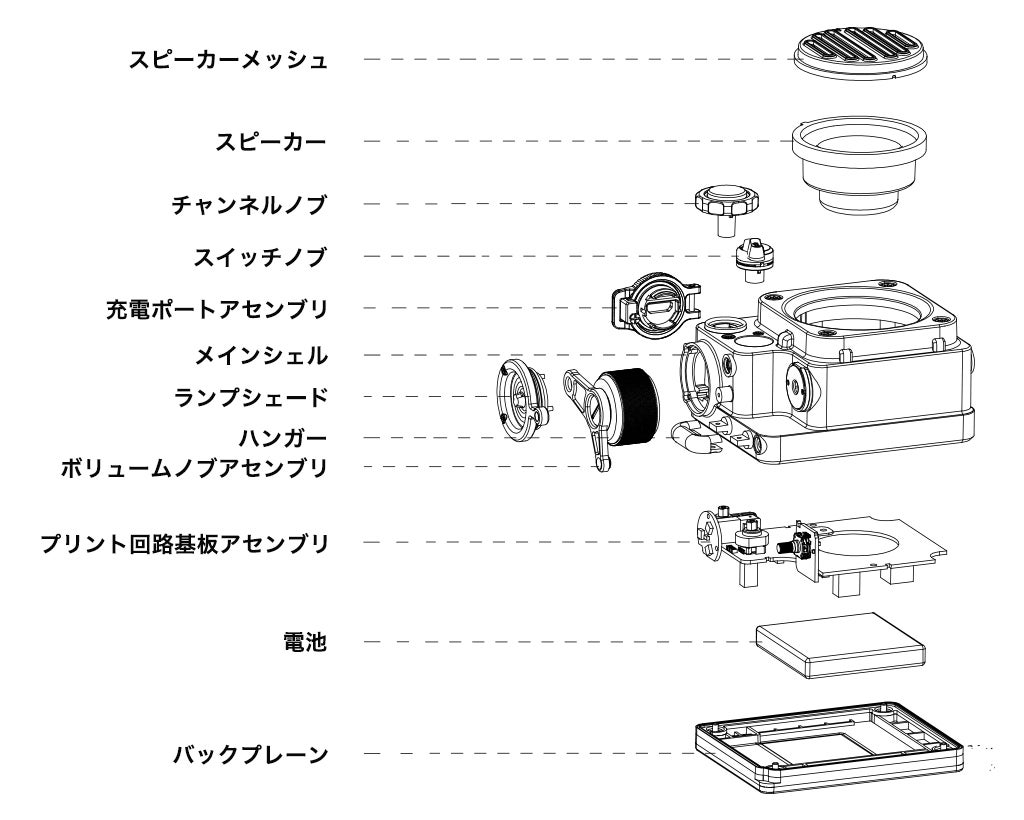 スピーカーメッシュ

スピーカー

チャンネルノブ

スイッチノブ

充電ポートアセンブリ

メインシェル

ランプシェード

ハンガー

ボリュームノブアセンブリ

プリント回路基板アセンブリ

電池

バックプレーン