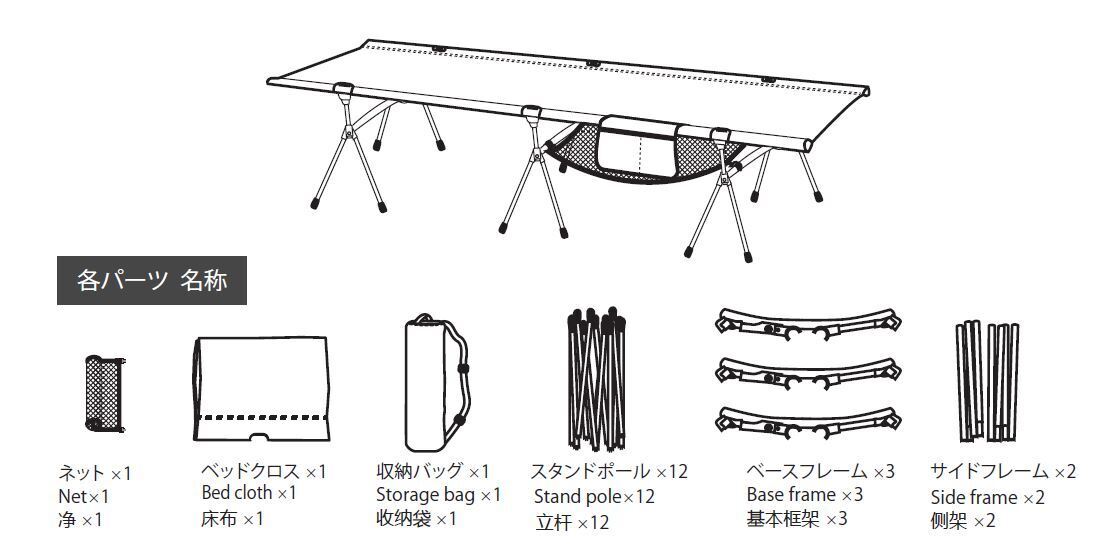 各パーツ 名称

ネット ×1
Net×1
净 ×1

ベッドクロス ×1
Bed cloth ×1
床布 ×1

収納バッグ ×1
Storage bag ×1
收纳袋 ×1

スタンドポール ×12
Stand pole×12
立杆 ×12

ベースフレーム ×3
Base frame ×3
基本框架 ×3

サイドフレーム ×2
Side frame ×2
侧架 ×2