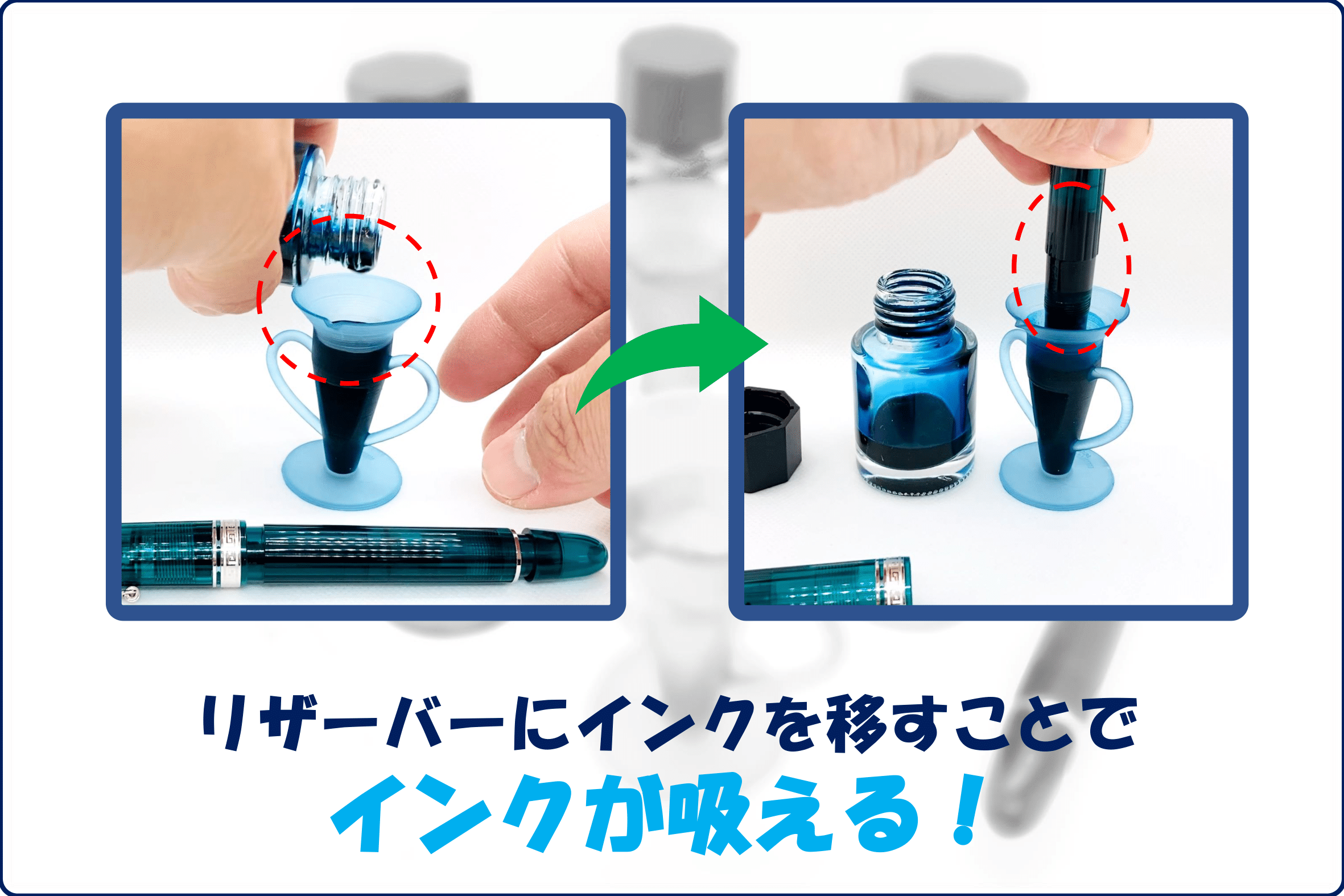 リザーバーにインクを移すことで
インクが吸える！