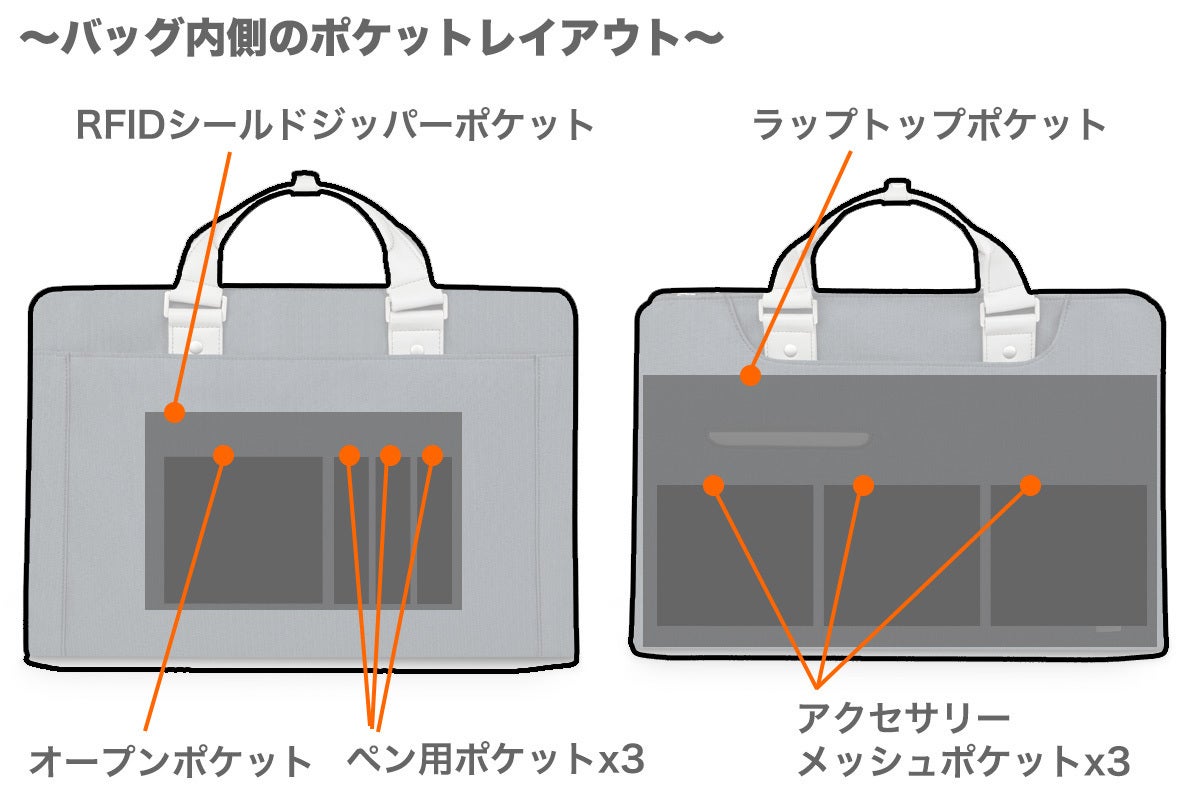 〜バッグ内側のポケットレイアウト〜

RFIDシールドジッパーポケット

ラップトップポケット

オープンポケット

ペン用ポケットx3

アクセサリー
メッシュポケットx3