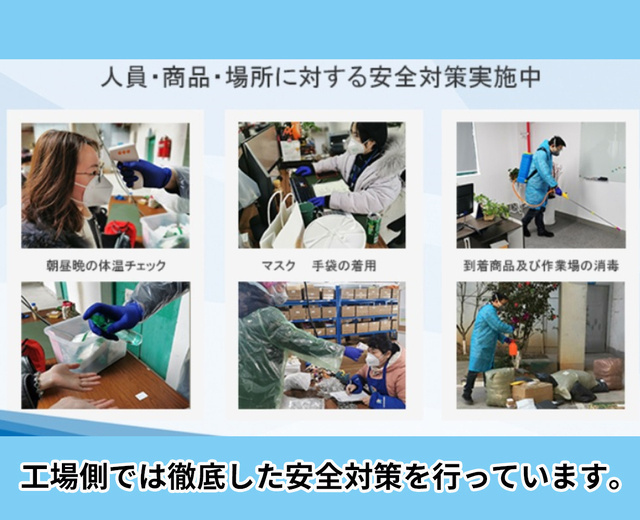 人員・商品・場所に対する安全対策実施中

朝昼晩の体温チェック

マスク　手袋の着用

到着商品及び作業場の消毒

工場側では徹底した安全対策を行っています。