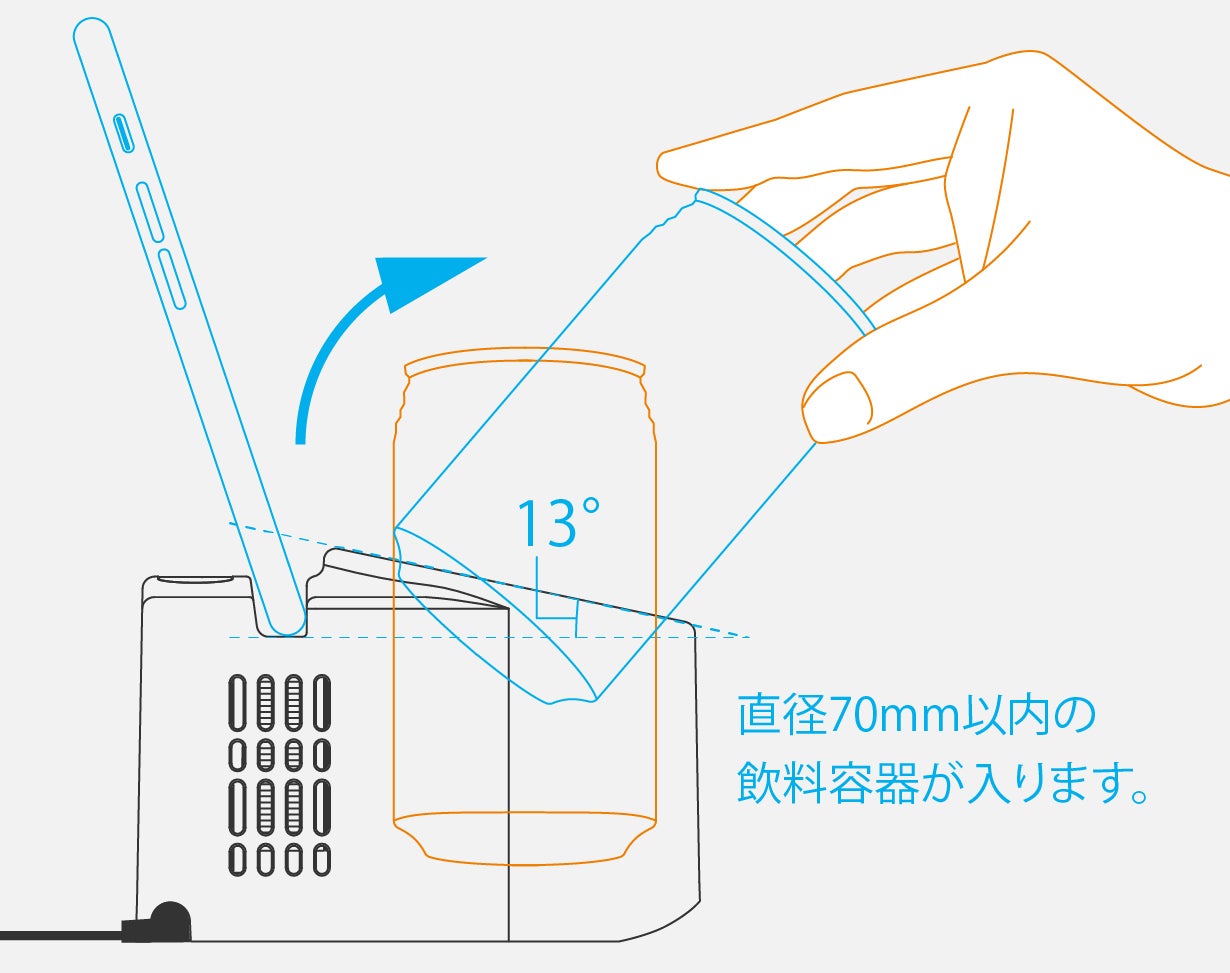 13°

直径70mm以内の
飲料容器が入ります。