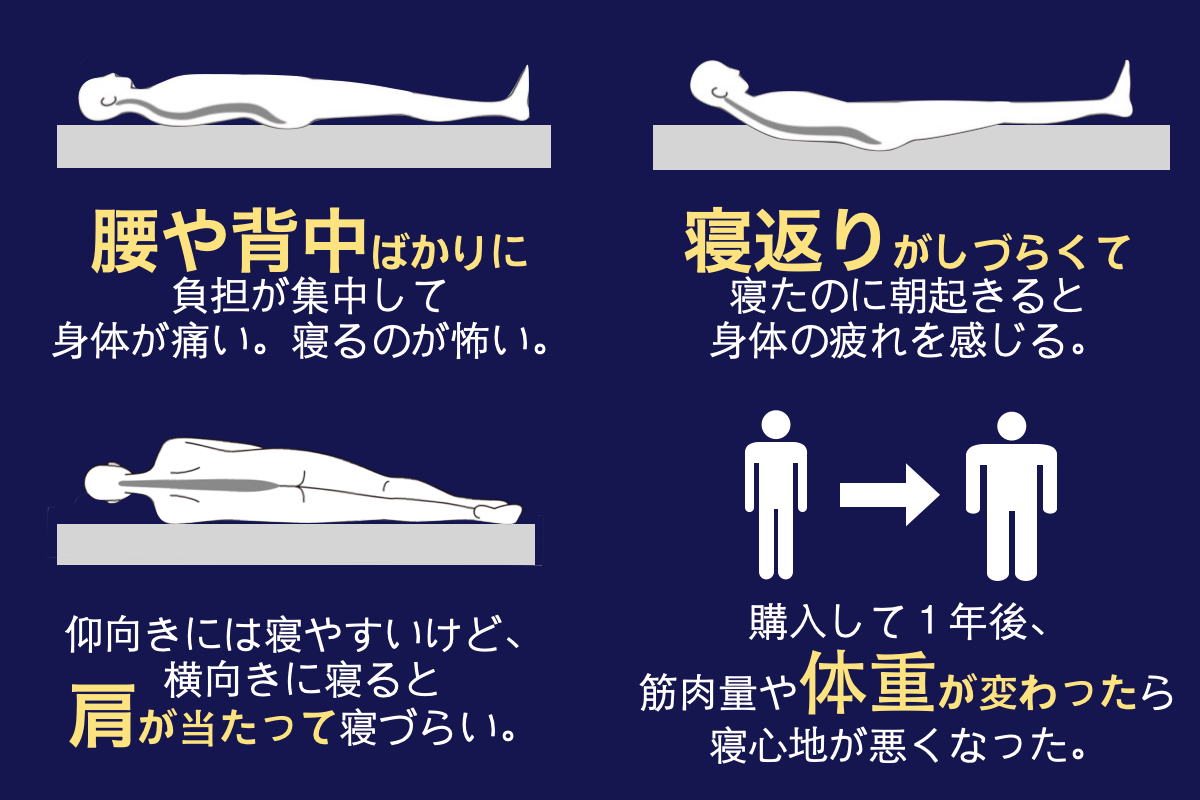 腰や背中ばかりに
負担が集中して
身体が痛い。寝るのが怖い。

寝返りがしづらくて
寝たのに朝起きると
身体の疲れを感じる。

仰向きには寝やすいけど、
横向きに寝ると
肩が当たって寝づらい。

購入して１年後、
筋肉量や体重が変わったら
寝心地が悪くなった。