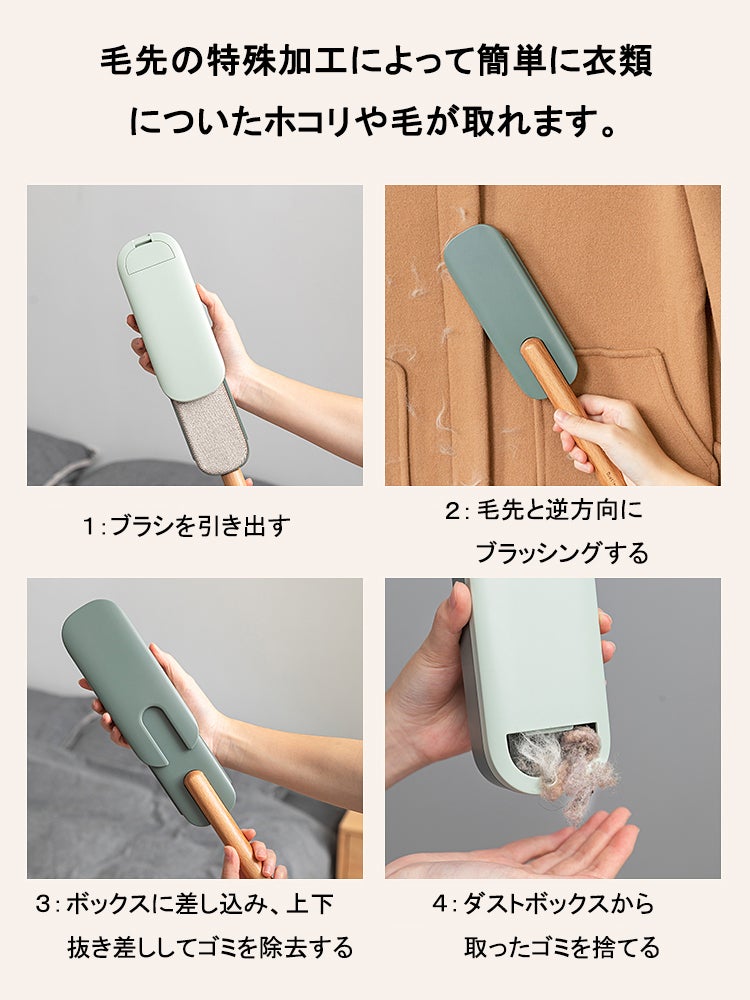 毛先の特殊加工によって簡単に衣類についたホコリや毛が取れます。

1:ブラシを引き出す

2:毛先と逆方向にブラッシングする

3:ボックスに差し込み、上下抜き差ししてゴミを除去する

4:ダストボックスから取ったゴミを捨てる