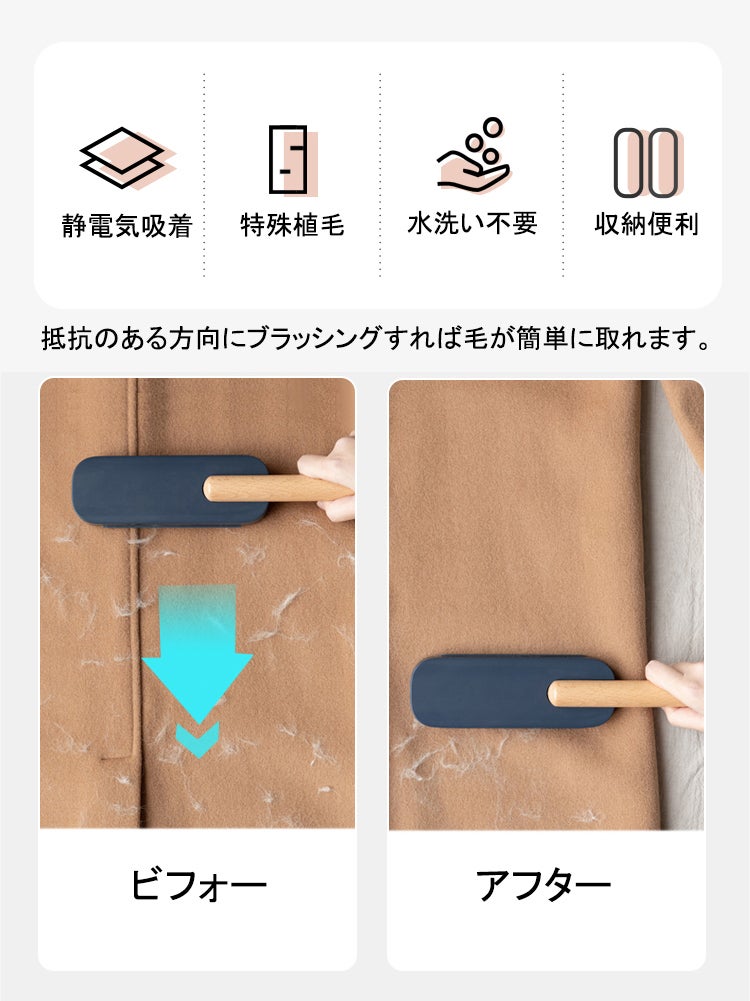 静電気吸着

特殊植毛

水洗い不要

収納便利

抵抗のある方向にブラッシングすれば毛が簡単に取れます。

ビフォー

アフター