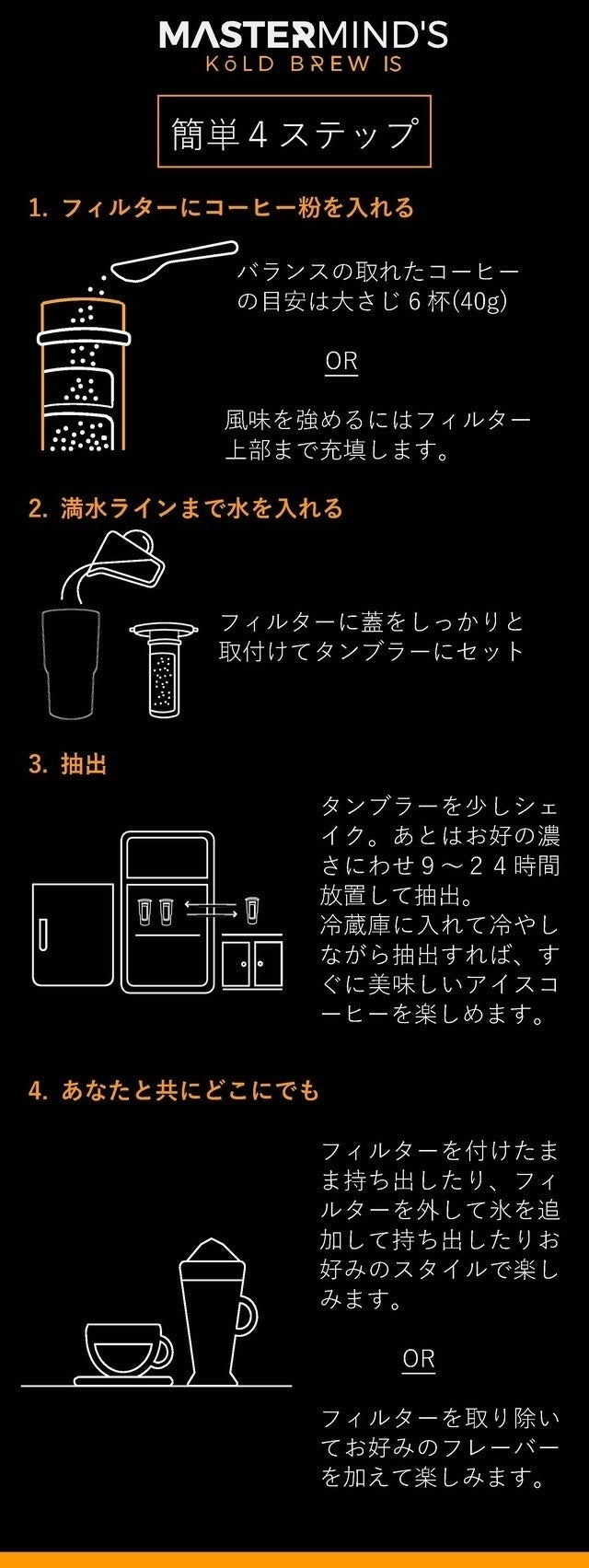 MASTERMIND'S
KōLD BREW IS

簡単４ステップ

1. フィルターにコーヒー粉を入れる

バランスの取れたコーヒーの目安は大さじ６杯(40g)

OR

風味を強めるにはフィルター上部まで充填します。

2. 満水ラインまで水を入れる

フィルターに蓋をしっかりと取付けてタンブラーにセット

3. 抽出

タンブラーを少しシェイク。あとはお好の濃さにわせ９～２４時間放置して抽出。
冷蔵庫に入れて冷やしながら抽出すれば、すぐに美味しいアイスコーヒーを楽しめます。

4. あなたと共にどこにでも

フィルターを付けたまま持ち出したり、フィルターを外して氷を追加して持ち出したりお好みのスタイルで楽しみます。

OR

フィルターを取り除いてお好みのフレーバーを加えて楽しみます。