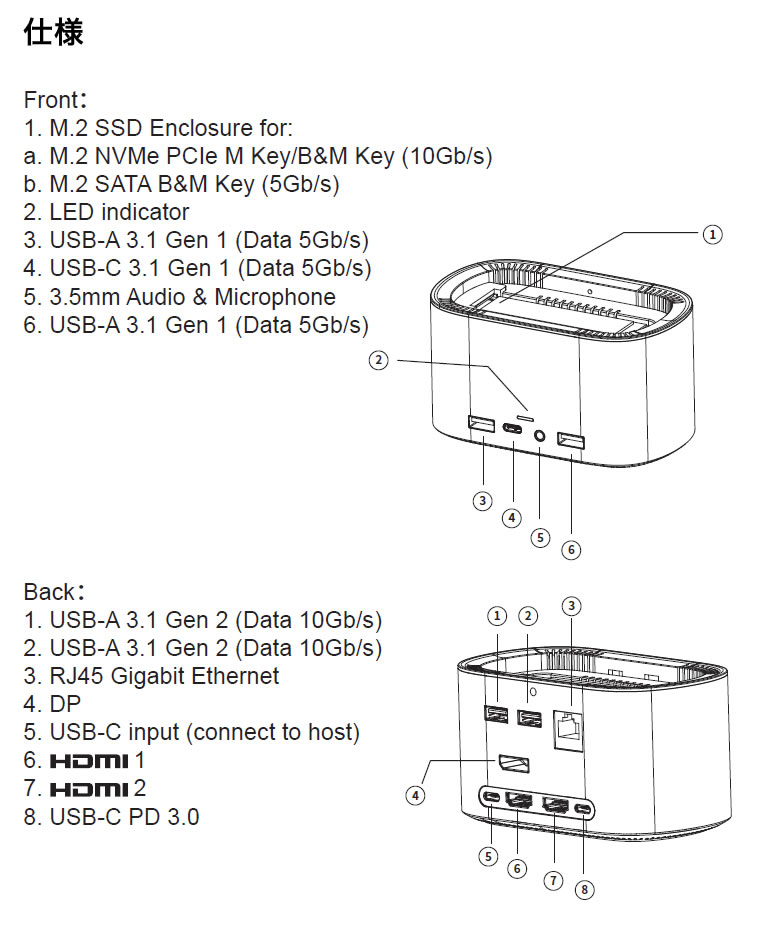 仕様

Front：
1. M.2 SSD Enclosure for:
a. M.2 NVMe PCIe M Key/B&M Key (10Gb/s)
b. M.2 SATA B&M Key (5Gb/s)
2. LED indicator
3. USB-A 3.1 Gen 1 (Data 5Gb/s)
4. USB-C 3.1 Gen 1 (Data 5Gb/s)
5. 3.5mm Audio & Microphone
6. USB-A 3.1 Gen 1 (Data 5Gb/s)

①
②
③
④
⑤
⑥

Back：
1. USB-A 3.1 Gen 2 (Data 10Gb/s)
2. USB-A 3.1 Gen 2 (Data 10Gb/s)
3. RJ45 Gigabit Ethernet
4. DP
5. USB-C input (connect to host)
6. HDMI 1
7. HDMI 2
8. USB-C PD 3.0

①
②
③
④
⑤
⑥
⑦
⑧