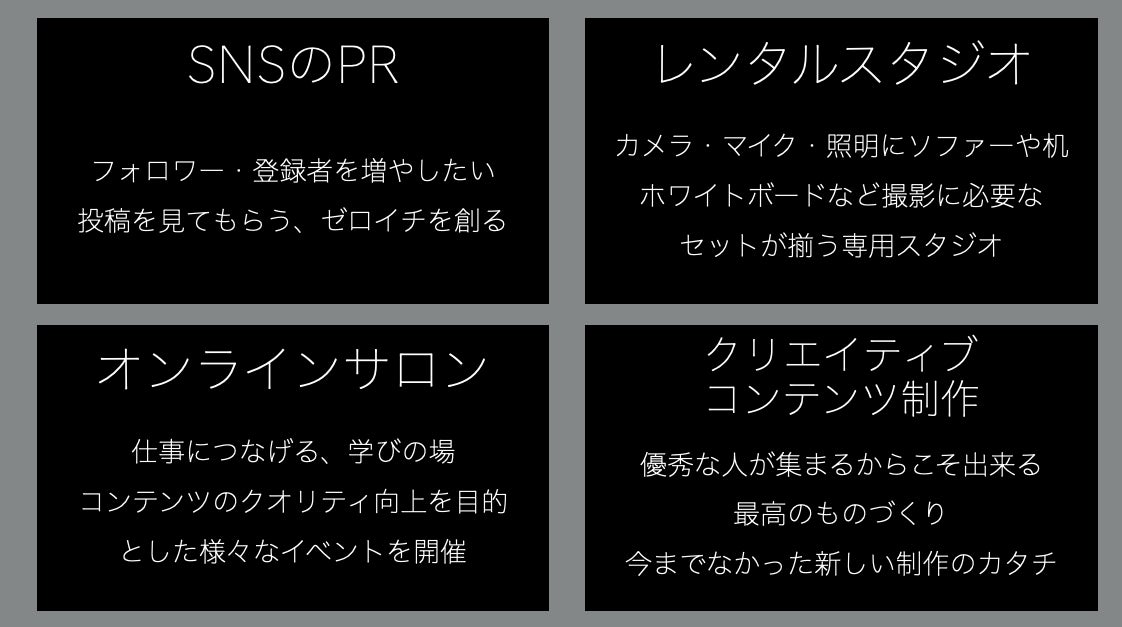 SNSのPR

フォロワー・登録者を増やしたい
投稿を見てもらう、ゼロイチを創る

レンタルスタジオ

カメラ・マイク・照明にソファーや机
ホワイトボードなど撮影に必要な
セットが揃う専用スタジオ

オンラインサロン

仕事につなげる、学びの場
コンテンツのクオリティ向上を目的
とした様々なイベントを開催

クリエイティブ
コンテンツ制作

優秀な人が集まるからこそ出来る
最高のものづくり
今までなかった新しい制作のカタチ