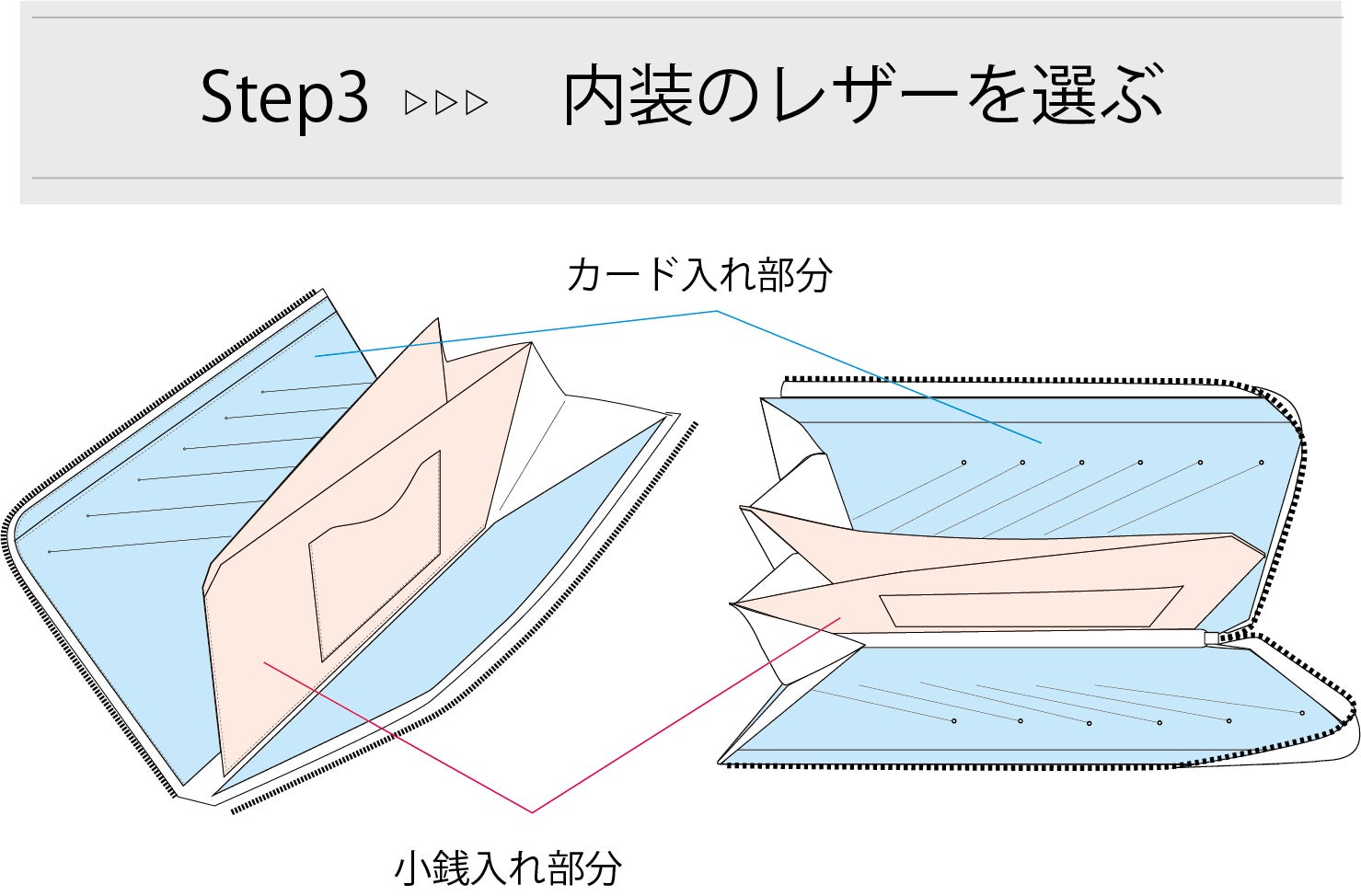 Step3 ▷▷▷ 内装のレザーを選ぶ

カード入れ部分

小銭入れ部分