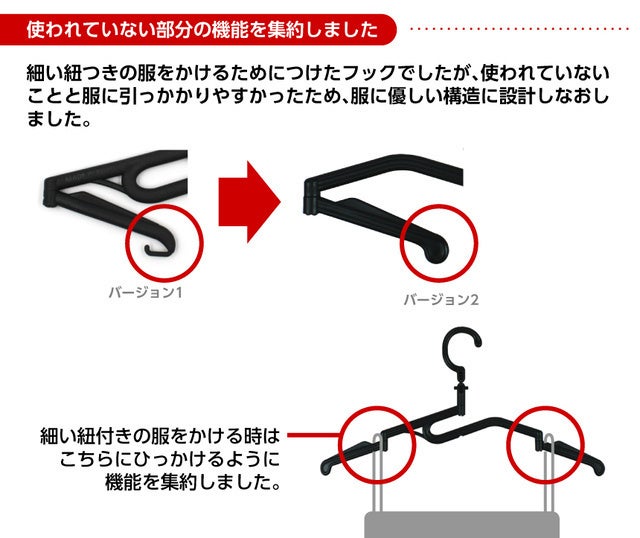 使われていない部分の機能を集約しました

細い紐つきの服をかけるためにつけたフックでしたが、使われていないことと服に引っかかりやすかったため、服に優しい構造に設計しなおしました。

バージョン1

バージョン2

細い紐付きの服をかける時はこちらにひっかけるように機能を集約しました。