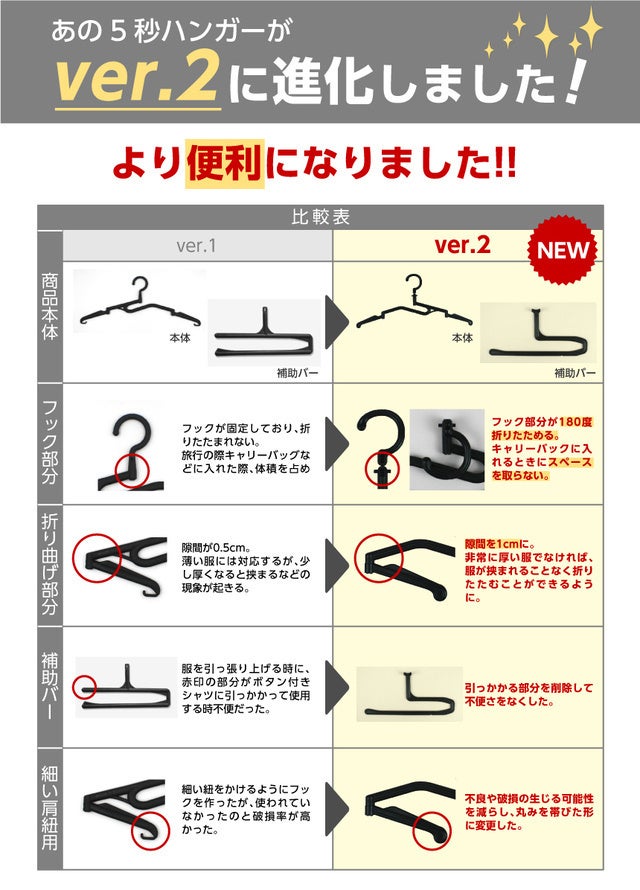 あの５秒ハンガーが
ver.2に進化しました！

より便利になりました!!

比較表

| | ver.1 | ver.2 NEW |
|---|---|---|
| 商品本体 | 本体 補助バー | 本体 補助バー |
| フック部分 | フックが固定しており、折りたたまれない。旅行の際キャリーバッグなどに入れた際、体積を占め | フック部分が180度折りたためる。キャリーバックに入れるときにスペースを取らない。 |
| 折り曲げ部分 | 隙間が0.5cm。薄い服には対応するが、少し厚くなると挟まるなどの現象が起きる。 | 隙間を1cmに。非常に厚い服でなければ、服が挟まれることなく折りたたむことができるように。 |
| 補助バー | 服を引っ張り上げる時に、赤印の部分がボタン付きシャツに引っかかって使用する時不便だった。 | 引っかかる部分を削除して不便さをなくした。 |
| 細い肩紐用 | 細い紐をかけるようにフックを作ったが、使われていなかったのと破損率が高かった。 | 不良や破損の生じる可能性を減らし、丸みを帯びた形に変更した。 |