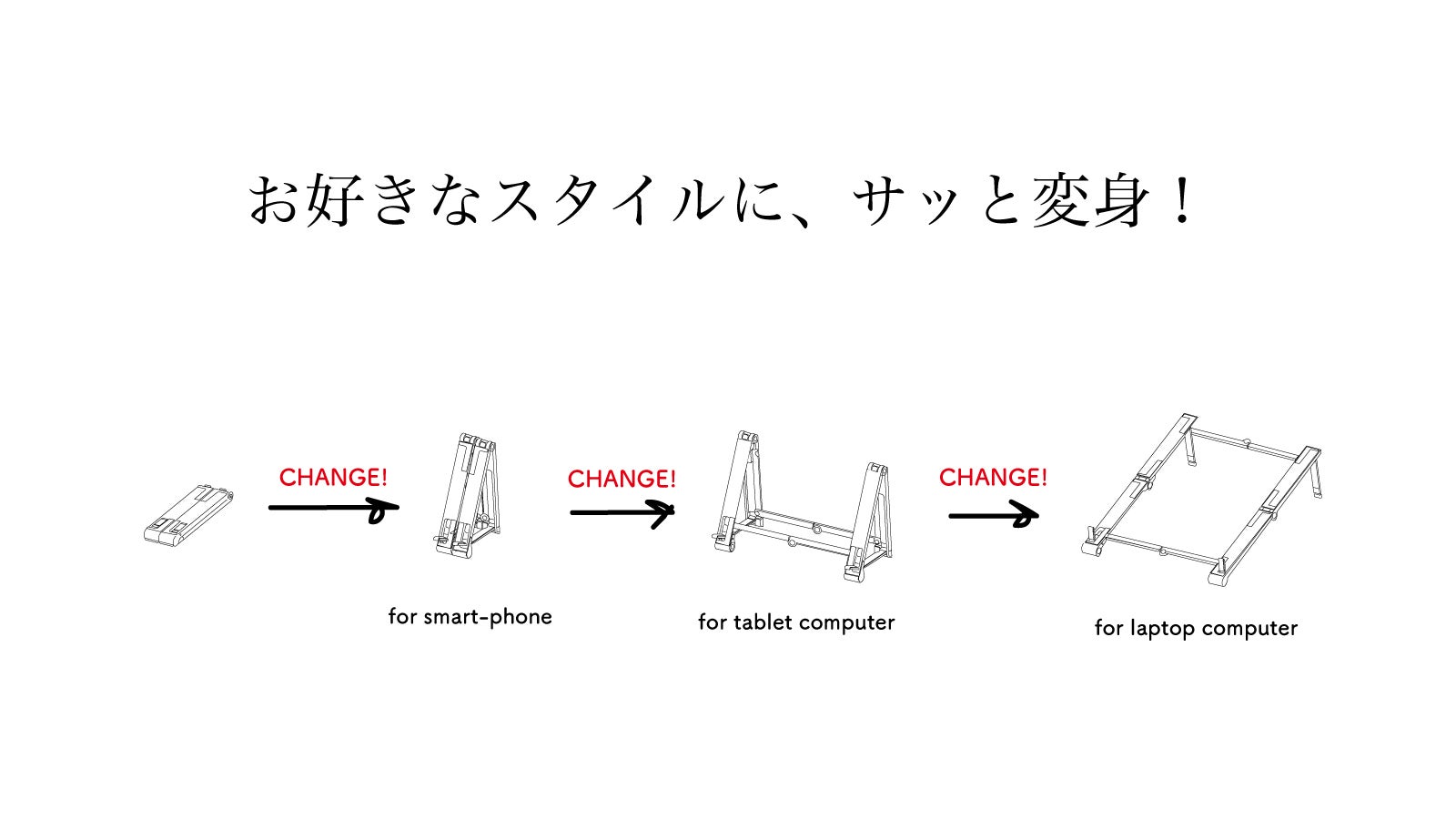 お好きなスタイルに、サッと変身！

CHANGE!

for smart-phone

CHANGE!

for tablet computer

CHANGE!

for laptop computer