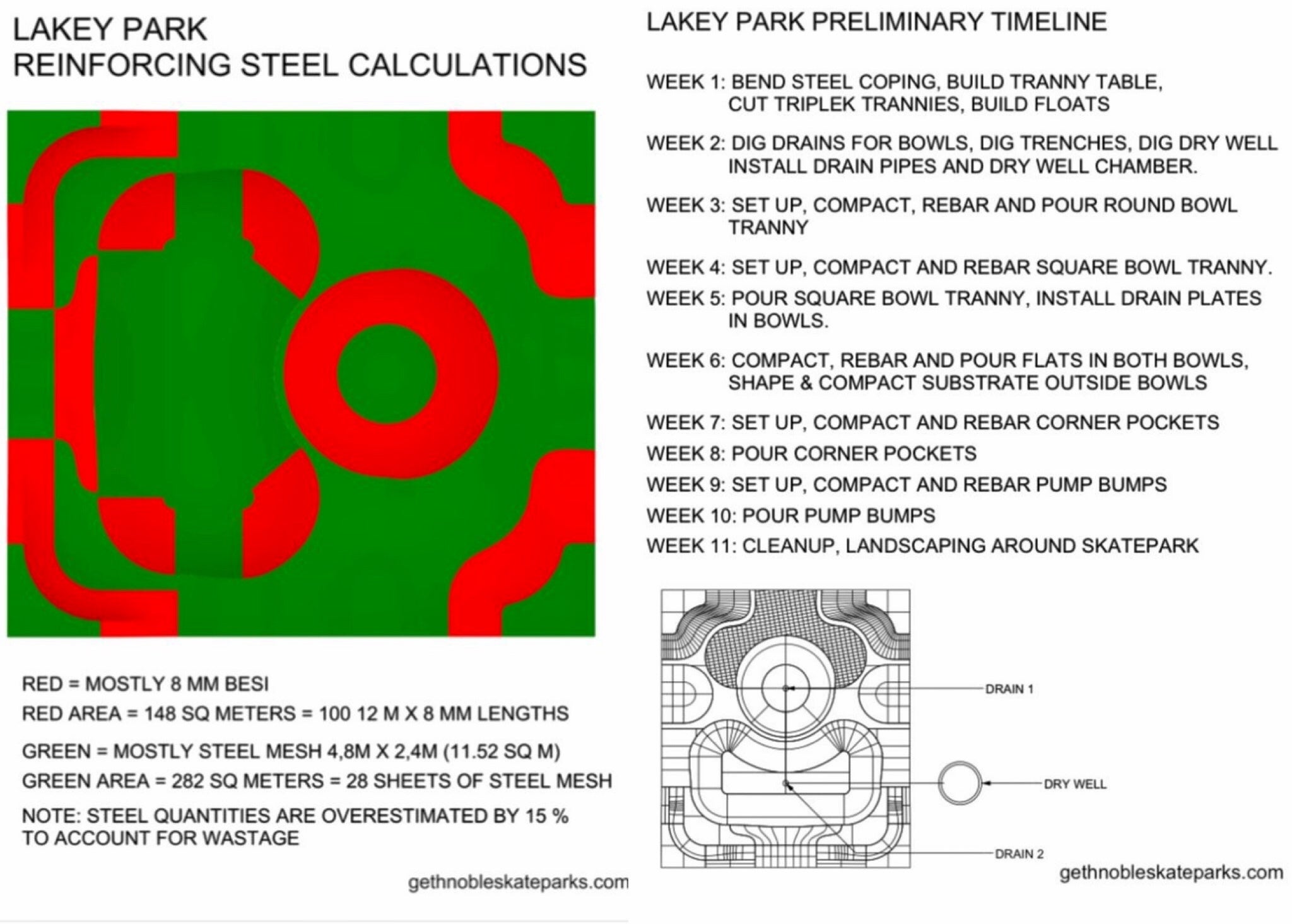 LAKEY PARK
REINFORCING STEEL CALCULATIONS

RED = MOSTLY 8 MM BESI

RED AREA = 148 SQ METERS = 100 12 M X 8 MM LENGTHS

GREEN = MOSTLY STEEL MESH 4,8M X 2,4M (11.52 SQ M)

GREEN AREA = 282 SQ METERS = 28 SHEETS OF STEEL MESH

NOTE: STEEL QUANTITIES ARE OVERESTIMATED BY 15 % TO ACCOUNT FOR WASTAGE

gethnobleskateparks.com

LAKEY PARK PRELIMINARY TIMELINE

WEEK 1: BEND STEEL COPING, BUILD TRANNY TABLE, CUT TRIPLEK TRANNIES, BUILD FLOATS

WEEK 2: DIG DRAINS FOR BOWLS, DIG TRENCHES, DIG DRY WELL INSTALL DRAIN PIPES AND DRY WELL CHAMBER.

WEEK 3: SET UP, COMPACT, REBAR AND POUR ROUND BOWL TRANNY

WEEK 4: SET UP, COMPACT AND REBAR SQUARE BOWL TRANNY.

WEEK 5: POUR SQUARE BOWL TRANNY, INSTALL DRAIN PLATES IN BOWLS.

WEEK 6: COMPACT, REBAR AND POUR FLATS IN BOTH BOWLS, SHAPE & COMPACT SUBSTRATE OUTSIDE BOWLS

WEEK 7: SET UP, COMPACT AND REBAR CORNER POCKETS

WEEK 8: POUR CORNER POCKETS

WEEK 9: SET UP, COMPACT AND REBAR PUMP BUMPS

WEEK 10: POUR PUMP BUMPS

WEEK 11: CLEANUP, LANDSCAPING AROUND SKATEPARK

DRAIN 1

DRY WELL

DRAIN 2

gethnobleskateparks.com