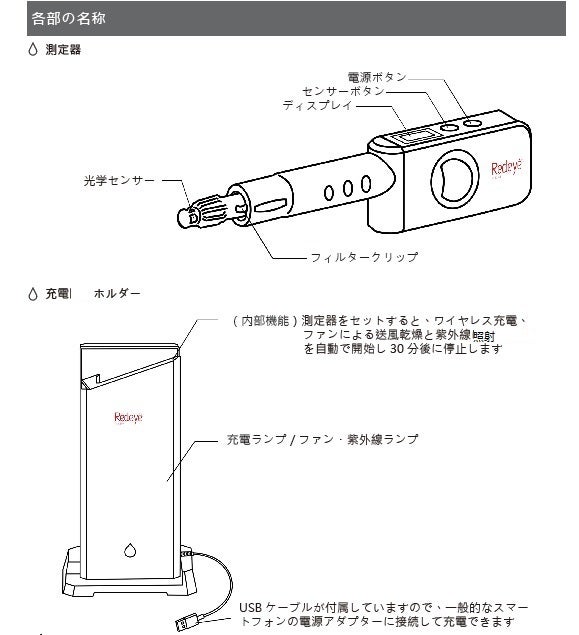 各部の名称

測定器

電源ボタン
センサーボタン
ディスプレイ
光学センサー
Redeye
フィルタークリップ

充電　ホルダー

（内部機能）測定器をセットすると、ワイヤレス充電、ファンによる送風乾燥と紫外線照射を自動で開始し 30 分後に停止します

Redeye

充電ランプ / ファン・紫外線ランプ

USB ケーブルが付属していますので、一般的なスマートフォンの電源アダプターに接続して充電できます