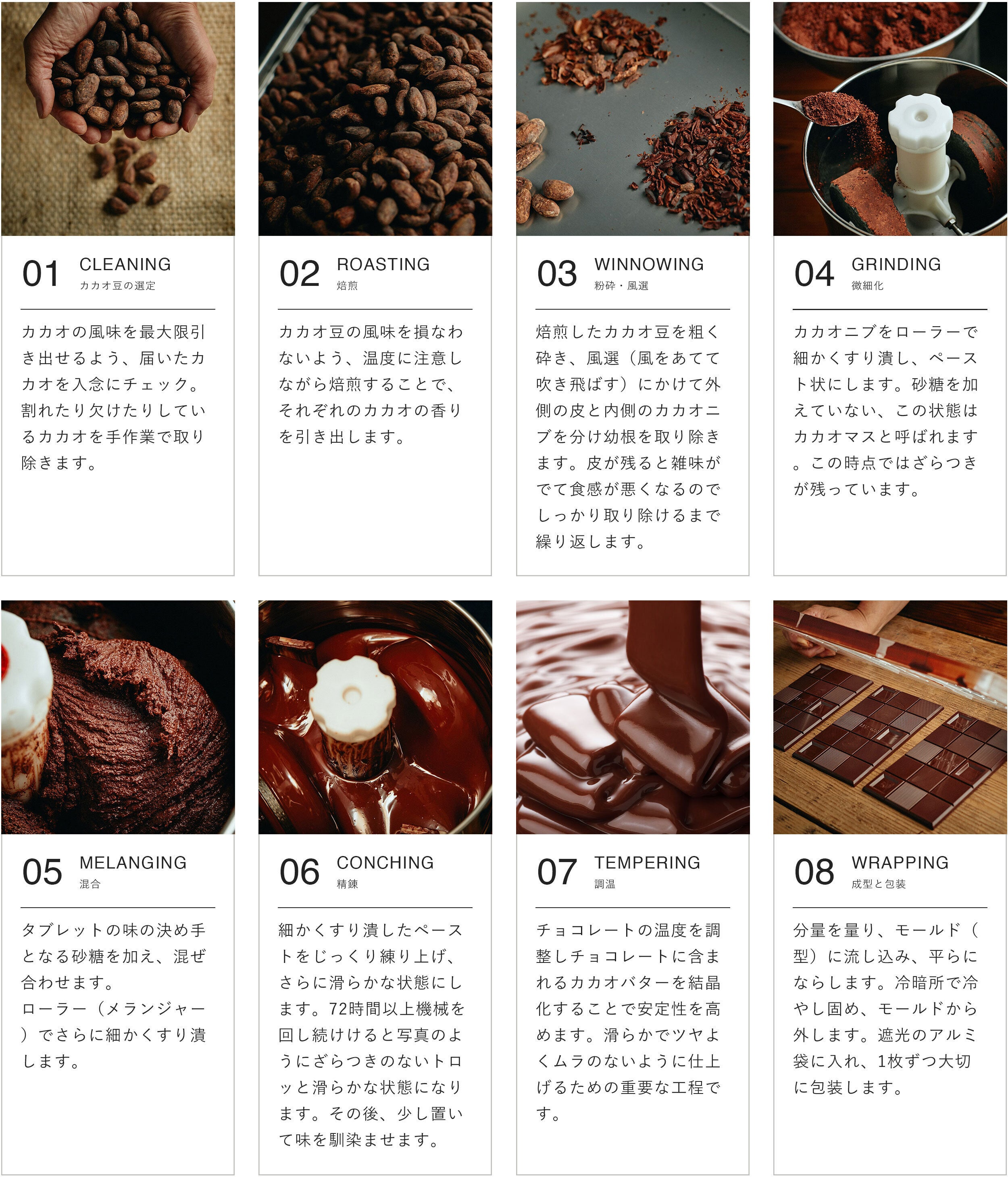 01 CLEANING
カカオ豆の選定

カカオの風味を最大限引き出せるよう、届いたカカオを入念にチェック。割れたり欠けたりしているカカオを手作業で取り除きます。

02 ROASTING
焙煎

カカオ豆の風味を損なわないよう、温度に注意しながら焙煎することで、それぞれのカカオの香りを引き出します。

03 WINNOWING
粉砕・風選

焙煎したカカオ豆を粗く砕き、風選（風をあてて吹き飛ばす）にかけて外側の皮と内側のカカオニブを分け幼根を取り除きます。皮が残ると雑味がでて食感が悪くなるのでしっかり取り除けるまで繰り返します。

04 GRINDING
微細化

カカオニブをローラーで細かくすり潰し、ペースト状にします。砂糖を加えていない、この状態はカカオマスと呼ばれます。この時点ではざらつきが残っています。

05 MELANGING
混合

タブレットの味の決め手となる砂糖を加え、混ぜ合わせます。
ローラー（メランジャー）でさらに細かくすり潰します。

06 CONCHING
精錬

細かくすり潰したペーストをじっくり練り上げ、さらに滑らかな状態にします。72時間以上機械を回し続けると写真のようにざらつきのないトロッと滑らかな状態になります。その後、少し置いて味を馴染ませます。

07 TEMPERING
調温

チョコレートの温度を調整しチョコレートに含まれるカカオバターを結晶化することで安定性を高めます。滑らかでツヤよくムラのないように仕上げるための重要な工程です。

08 WRAPPING
成型と包装

分量を量り、モールド（型）に流し込み、平らにならします。冷暗所で冷やし固め、モールドから外します。遮光のアルミ袋に入れ、1枚ずつ大切に包装します。