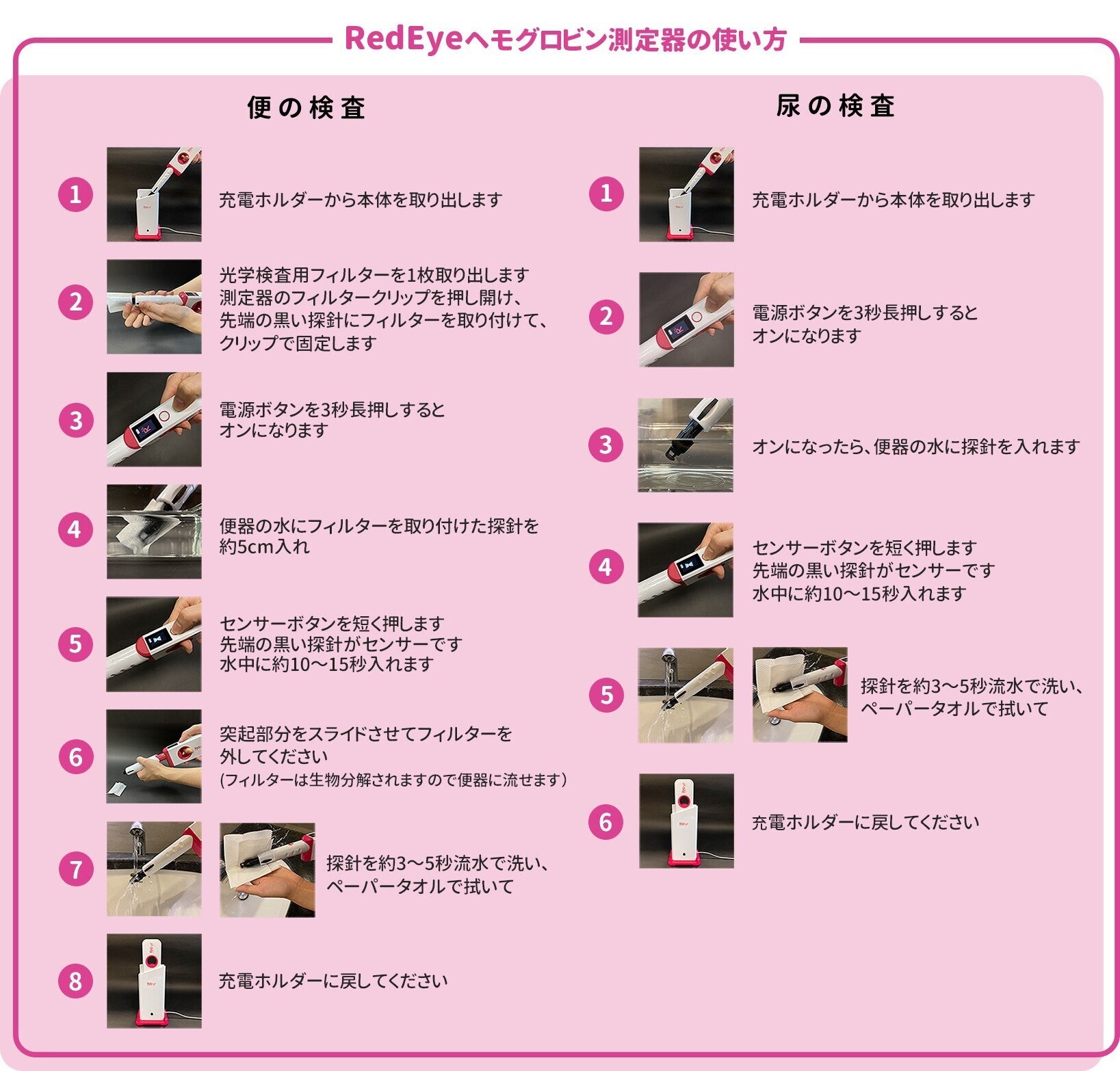 RedEyeヘモグロビン測定器の使い方

便の検査

1 充電ホルダーから本体を取り出します

2 光学検査用フィルターを1枚取り出します
測定器のフィルタークリップを押し開け、
先端の黒い探針にフィルターを取り付けて、
クリップで固定します

3 電源ボタンを3秒長押しすると
オンになります

4 便器の水にフィルターを取り付けた探針を
約5cm入れ

5 センサーボタンを短く押します
先端の黒い探針がセンサーです
水中に約10〜15秒入れます

6 突起部分をスライドさせてフィルターを
外してください
(フィルターは生物分解されますので便器に流せます)

7 探針を約3〜5秒流水で洗い、
ペーパータオルで拭いて

8 充電ホルダーに戻してください

尿の検査

1 充電ホルダーから本体を取り出します

2 電源ボタンを3秒長押しすると
オンになります

3 オンになったら、便器の水に探針を入れます

4 センサーボタンを短く押します
先端の黒い探針がセンサーです
水中に約10〜15秒入れます

5 探針を約3〜5秒流水で洗い、
ペーパータオルで拭いて

6 充電ホルダーに戻してください