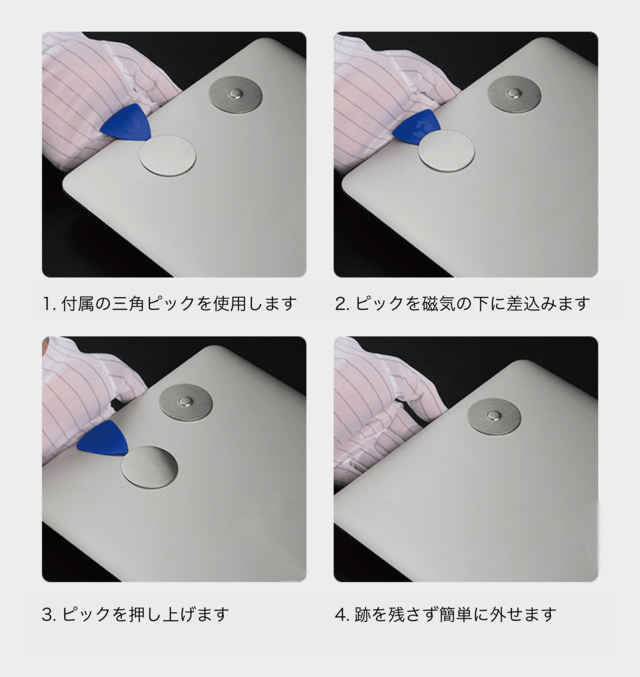 1. 付属の三角ピックを使用します

2. ピックを磁気の下に差込みます

3. ピックを押し上げます

4. 跡を残さず簡単に外せます