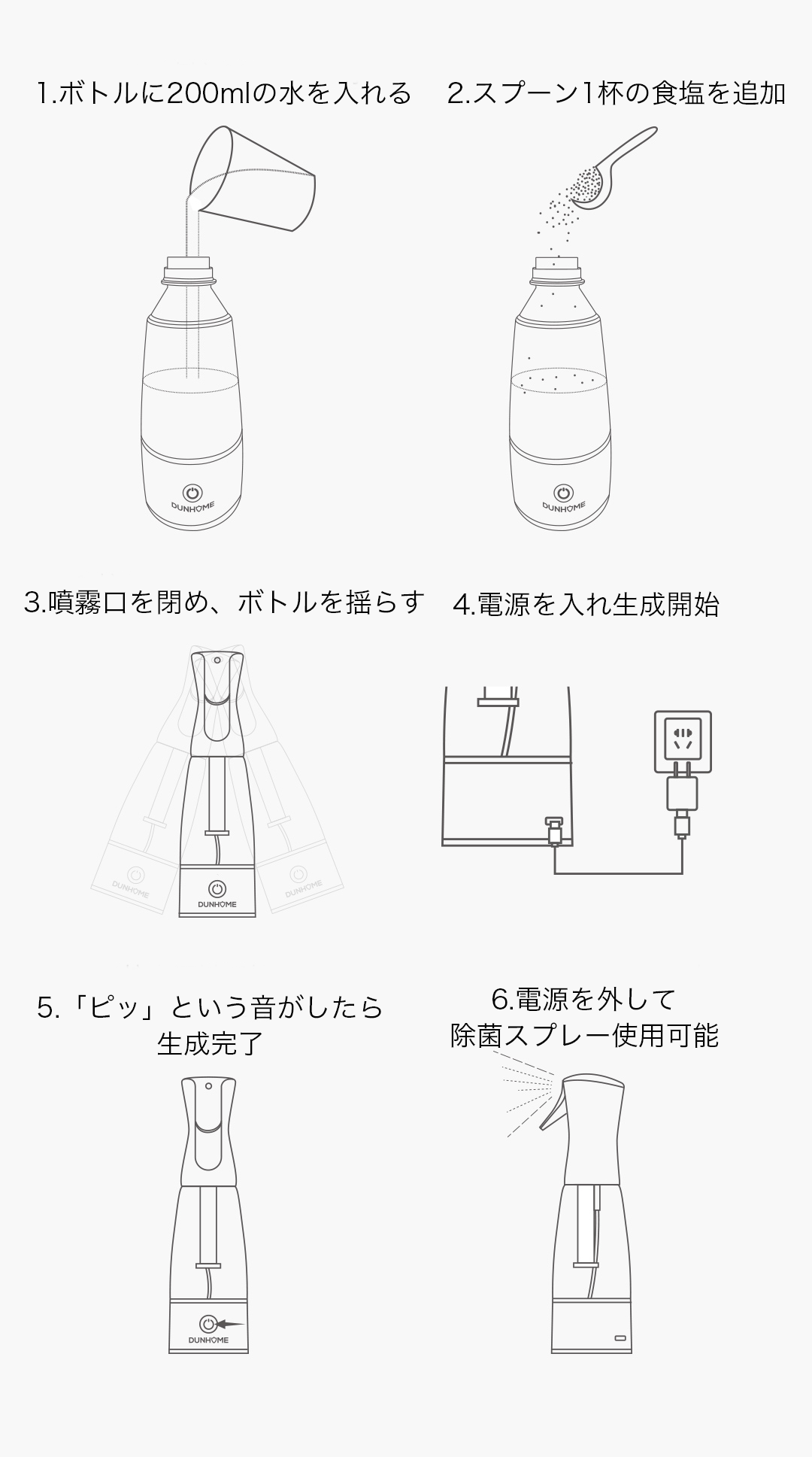 1.ボトルに200mlの水を入れる

DUNHOME

2.スプーン1杯の食塩を追加

DUNHOME

3.噴霧口を閉め、ボトルを揺らす

DUNHOME

DUNHOME

DUNHOME

4.電源を入れ生成開始

5.「ピッ」という音がしたら生成完了

DUNHOME

6.電源を外して除菌スプレー使用可能