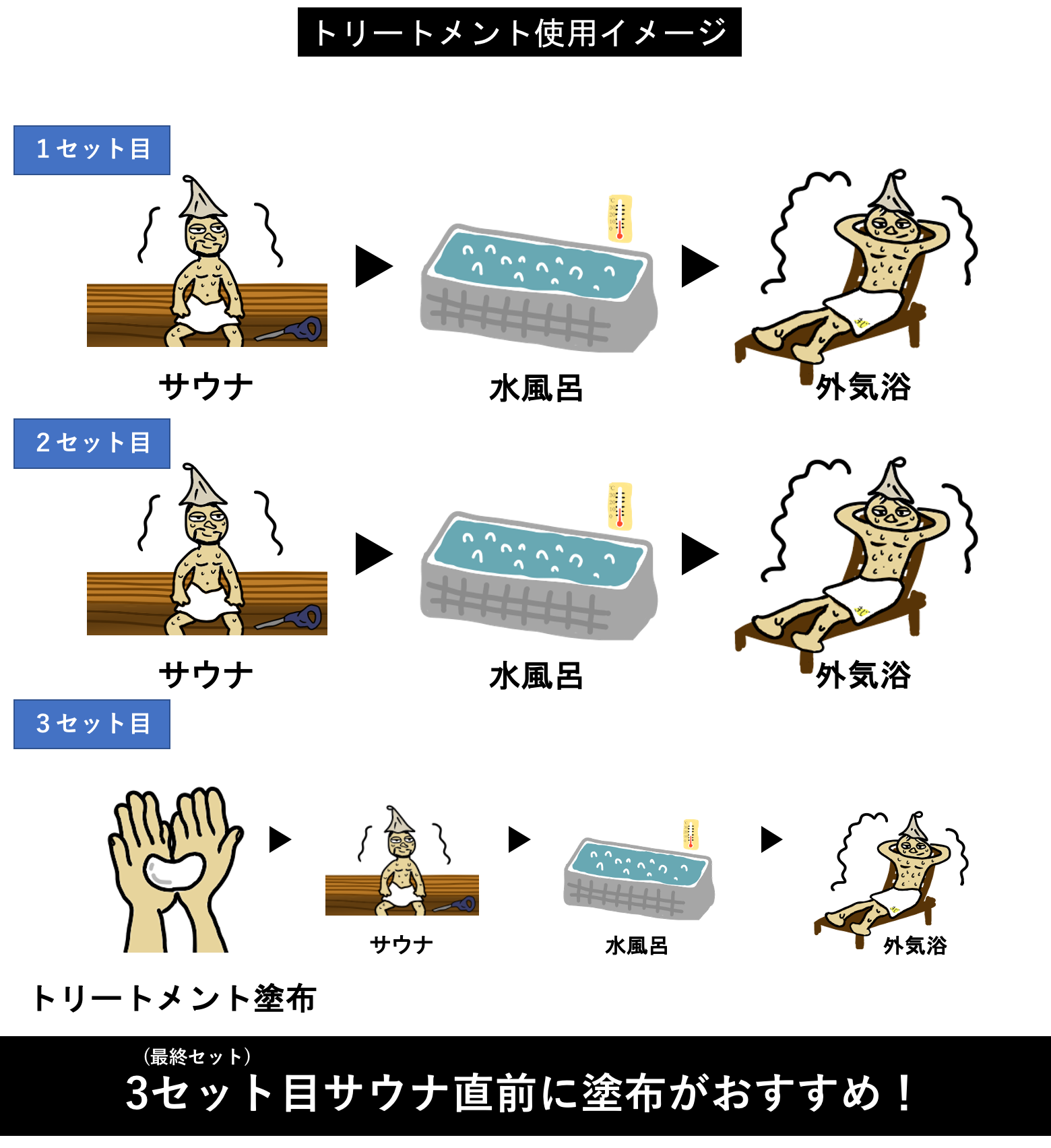 トリートメント使用イメージ

１セット目

サウナ

水風呂

外気浴

２セット目

サウナ

水風呂

外気浴

３セット目

トリートメント塗布

サウナ

水風呂

外気浴

（最終セット）
3セット目サウナ直前に塗布がおすすめ！