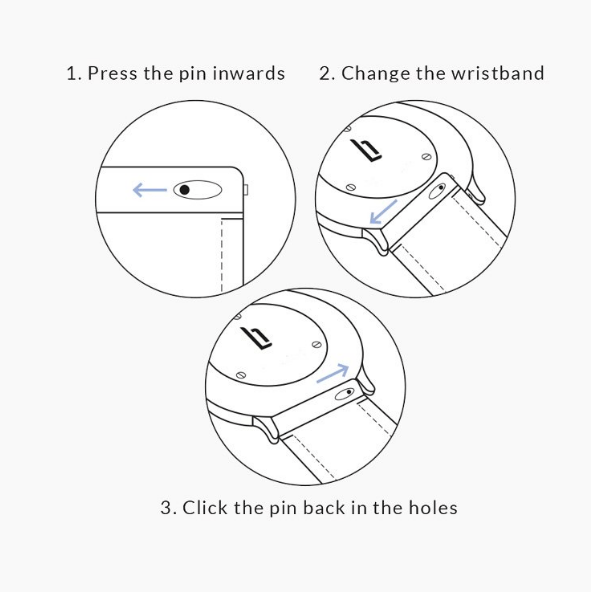 1. Press the pin inwards

2. Change the wristband

3. Click the pin back in the holes