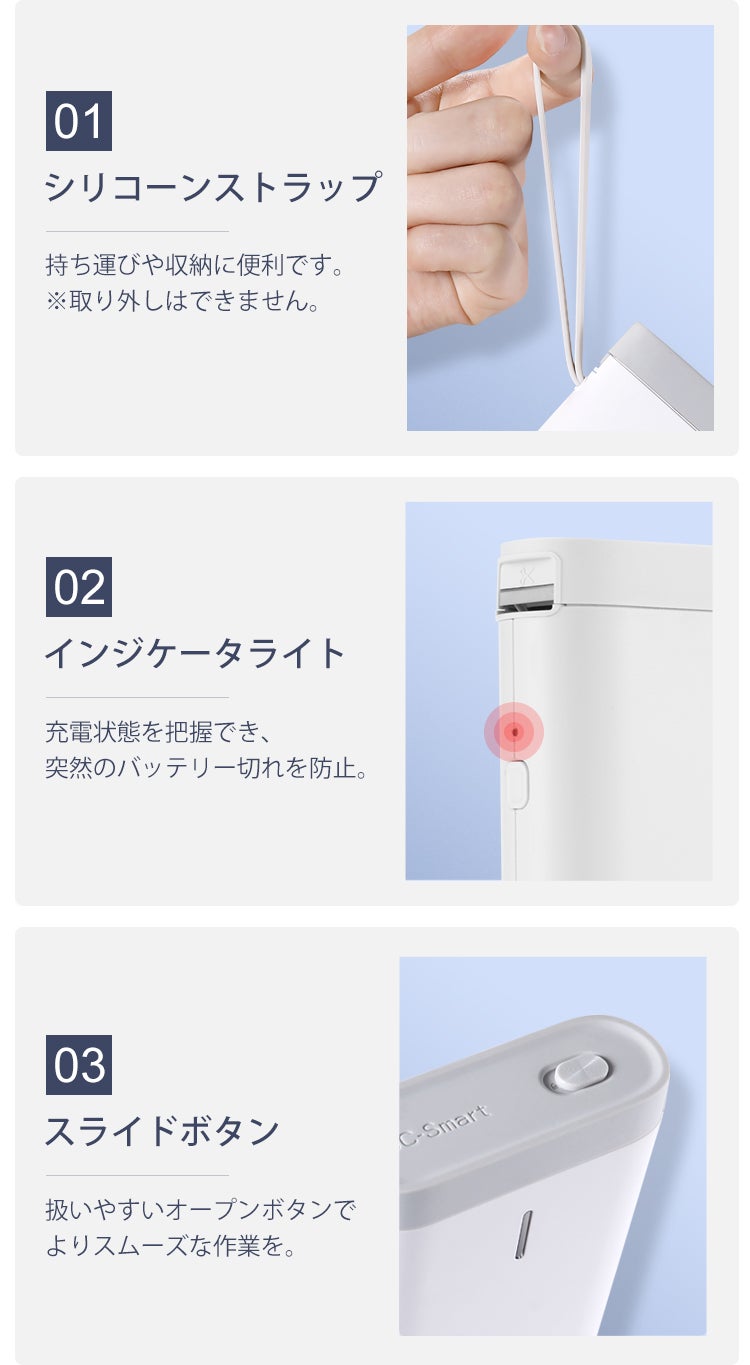 01

シリコーンストラップ

持ち運びや収納に便利です。
※取り外しはできません。

02

インジケータライト

充電状態を把握でき、
突然のバッテリー切れを防止。

03

スライドボタン

扱いやすいオープンボタンで
よりスムーズな作業を。

C-Smart