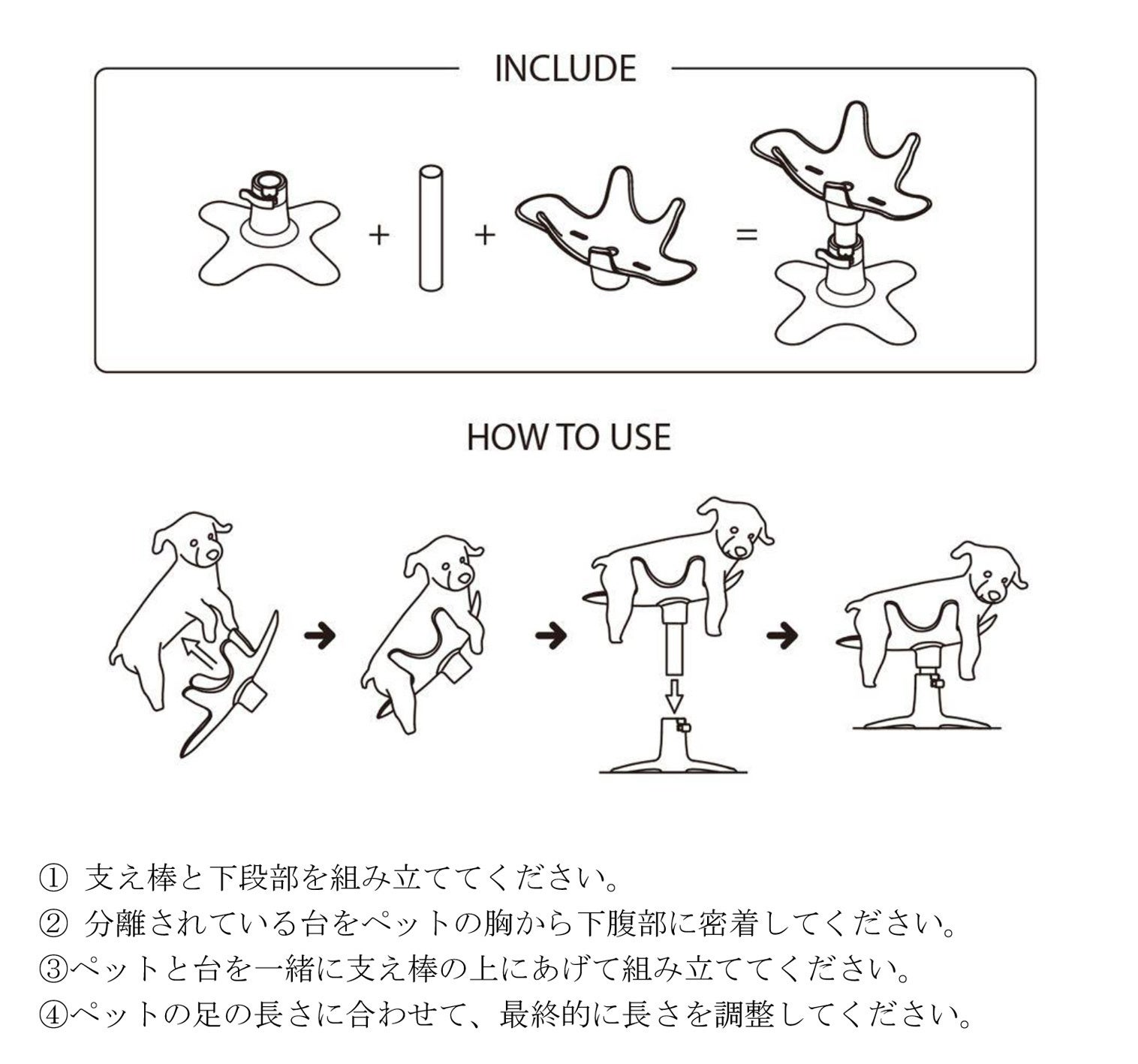 INCLUDE

+ + =

HOW TO USE

① 支え棒と下段部を組み立ててください。
② 分離されている台をペットの胸から下腹部に密着してください。
③ペットと台を一緒に支え棒の上にあげて組み立ててください。
④ペットの足の長さに合わせて、最終的に長さを調整してください。