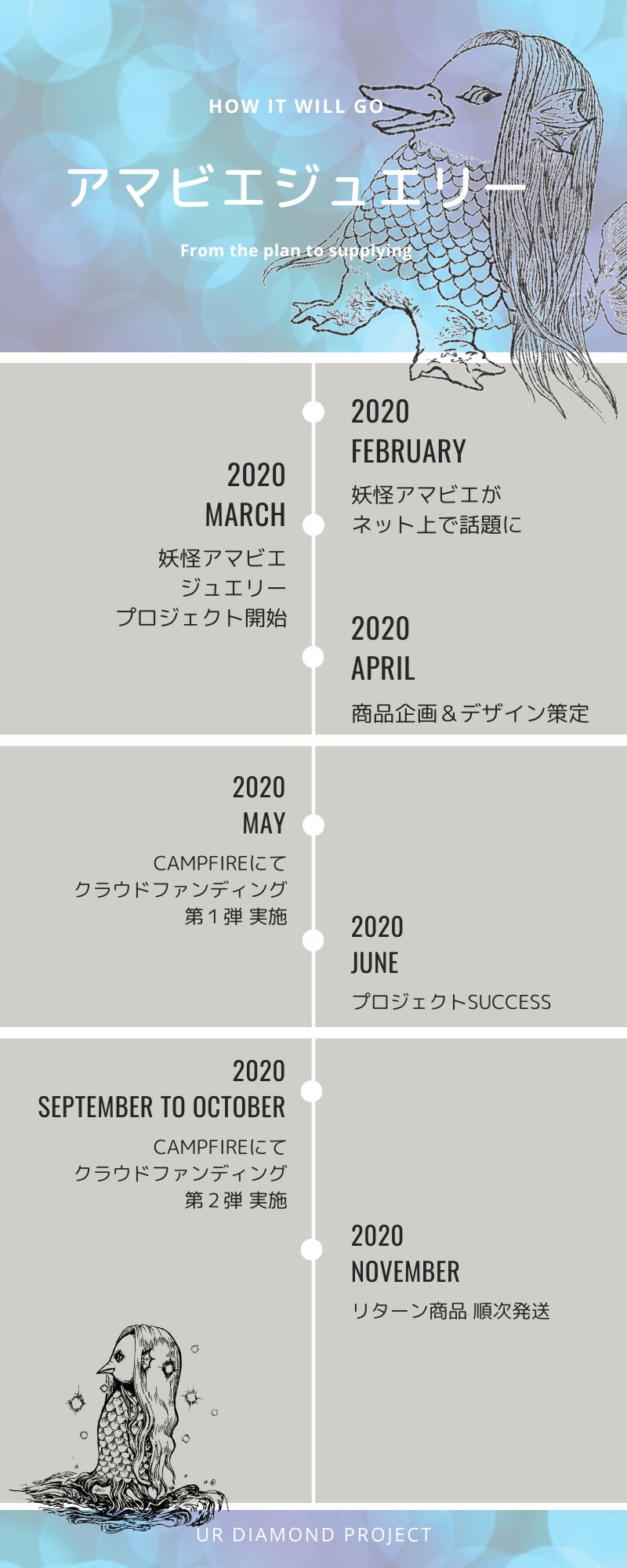 HOW IT WILL GO

アマビエジュエリー

From the plan to supplying

2020
FEBRUARY
妖怪アマビエが
ネット上で話題に

2020
MARCH
妖怪アマビエ
ジュエリー
プロジェクト開始

2020
APRIL
商品企画＆デザイン策定

2020
MAY
CAMPFIREにて
クラウドファンディング
第１弾 実施

2020
JUNE
プロジェクトSUCCESS

2020
SEPTEMBER TO OCTOBER
CAMPFIREにて
クラウドファンディング
第２弾 実施

2020
NOVEMBER
リターン商品 順次発送

UR DIAMOND PROJECT